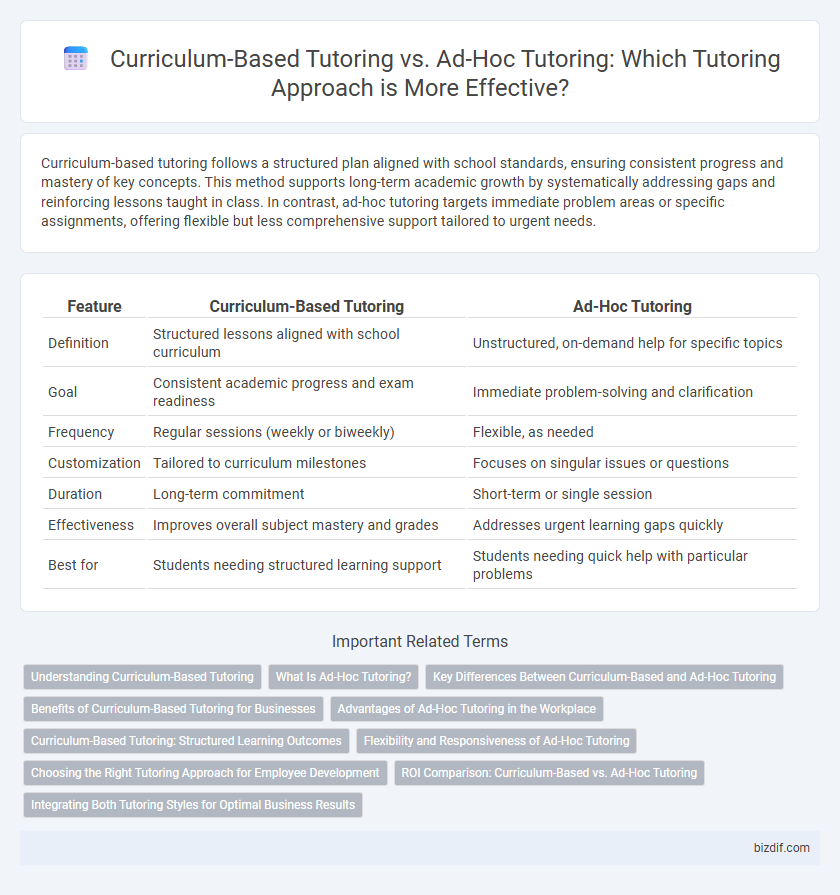 Curriculum-Based Tutoring vs. Ad-Hoc Tutoring: Which Tutoring Approach is More Effective?

Curriculum-based tutoring follows a structured plan aligned with school standards, ensuring consistent progress and mastery of key concepts. This method supports long-term academic growth by systematically addressing gaps and reinforcing lessons taught in class. In contrast, ad-hoc tutoring targets immediate problem areas or specific assignments, offering flexible but less comprehensive support tailored to urgent needs.

| Feature | Curriculum-Based Tutoring | Ad-Hoc Tutoring |
|---|---|---|
| Definition | Structured lessons aligned with school curriculum | Unstructured, on-demand help for specific topics |
| Goal | Consistent academic progress and exam readiness | Immediate problem-solving and clarification |
| Frequency | Regular sessions (weekly or biweekly) | Flexible, as needed |
| Customization | Tailored to curriculum milestones | Focuses on singular issues or questions |
| Duration | Long-term commitment | Short-term or single session |
| Effectiveness | Improves overall subject mastery and grades | Addresses urgent learning gaps quickly |
| Best for | Students needing structured learning support | Students needing quick help with particular problems |

Important Related Terms

Understanding Curriculum-Based Tutoring
What Is Ad-Hoc Tutoring?
Key Differences Between Curriculum-Based and Ad-Hoc Tutoring
Benefits of Curriculum-Based Tutoring for Businesses
Advantages of Ad-Hoc Tutoring in the Workplace
Curriculum-Based Tutoring: Structured Learning Outcomes
Flexibility and Responsiveness of Ad-Hoc Tutoring
Choosing the Right Tutoring Approach for Employee Development
ROI Comparison: Curriculum-Based vs. Ad-Hoc Tutoring
Integrating Both Tutoring Styles for Optimal Business Results

bizdif.com