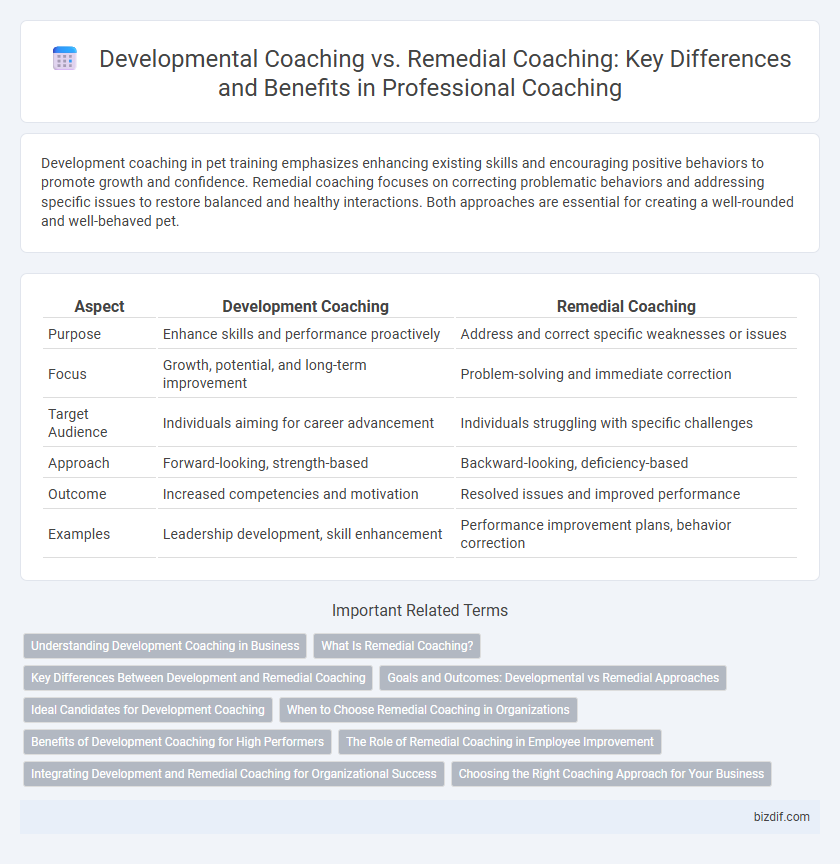 Developmental Coaching vs. Remedial Coaching: Key Differences and Benefits in Professional Coaching

Development coaching in pet training emphasizes enhancing existing skills and encouraging positive behaviors to promote growth and confidence. Remedial coaching focuses on correcting problematic behaviors and addressing specific issues to restore balanced and healthy interactions. Both approaches are essential for creating a well-rounded and well-behaved pet.

| Aspect | Development Coaching | Remedial Coaching |
|---|---|---|
| Purpose | Enhance skills and performance proactively | Address and correct specific weaknesses or issues |
| Focus | Growth, potential, and long-term improvement | Problem-solving and immediate correction |
| Target Audience | Individuals aiming for career advancement | Individuals struggling with specific challenges |
| Approach | Forward-looking, strength-based | Backward-looking, deficiency-based |
| Outcome | Increased competencies and motivation | Resolved issues and improved performance |
| Examples | Leadership development, skill enhancement | Performance improvement plans, behavior correction |

Important Related Terms

Understanding Development Coaching in Business
What Is Remedial Coaching?
Key Differences Between Development and Remedial Coaching
Goals and Outcomes: Developmental vs Remedial Approaches
Ideal Candidates for Development Coaching
When to Choose Remedial Coaching in Organizations
Benefits of Development Coaching for High Performers
The Role of Remedial Coaching in Employee Improvement
Integrating Development and Remedial Coaching for Organizational Success
Choosing the Right Coaching Approach for Your Business

bizdif.com