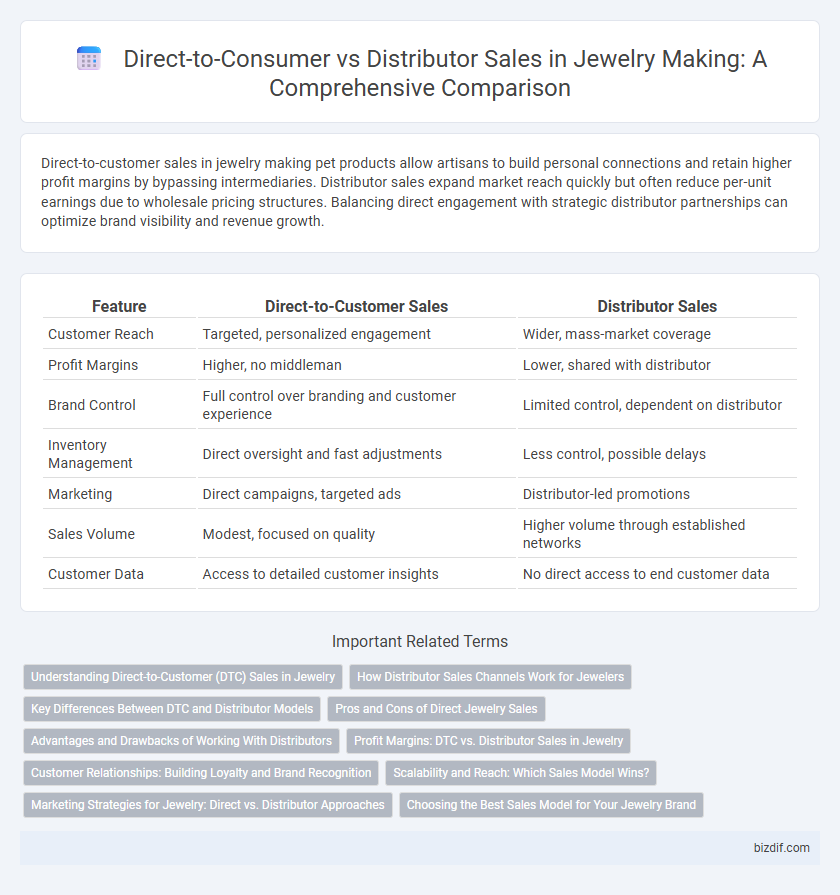 Direct-to-Consumer vs Distributor Sales in Jewelry Making: A Comprehensive Comparison

Direct-to-customer sales in jewelry making pet products allow artisans to build personal connections and retain higher profit margins by bypassing intermediaries. Distributor sales expand market reach quickly but often reduce per-unit earnings due to wholesale pricing structures. Balancing direct engagement with strategic distributor partnerships can optimize brand visibility and revenue growth.

| Feature | Direct-to-Customer Sales | Distributor Sales |
|---|---|---|
| Customer Reach | Targeted, personalized engagement | Wider, mass-market coverage |
| Profit Margins | Higher, no middleman | Lower, shared with distributor |
| Brand Control | Full control over branding and customer experience | Limited control, dependent on distributor |
| Inventory Management | Direct oversight and fast adjustments | Less control, possible delays |
| Marketing | Direct campaigns, targeted ads | Distributor-led promotions |
| Sales Volume | Modest, focused on quality | Higher volume through established networks |
| Customer Data | Access to detailed customer insights | No direct access to end customer data |

Important Related Terms

Understanding Direct-to-Customer (DTC) Sales in Jewelry
How Distributor Sales Channels Work for Jewelers
Key Differences Between DTC and Distributor Models
Pros and Cons of Direct Jewelry Sales
Advantages and Drawbacks of Working With Distributors
Profit Margins: DTC vs. Distributor Sales in Jewelry
Customer Relationships: Building Loyalty and Brand Recognition
Scalability and Reach: Which Sales Model Wins?
Marketing Strategies for Jewelry: Direct vs. Distributor Approaches
Choosing the Best Sales Model for Your Jewelry Brand

bizdif.com