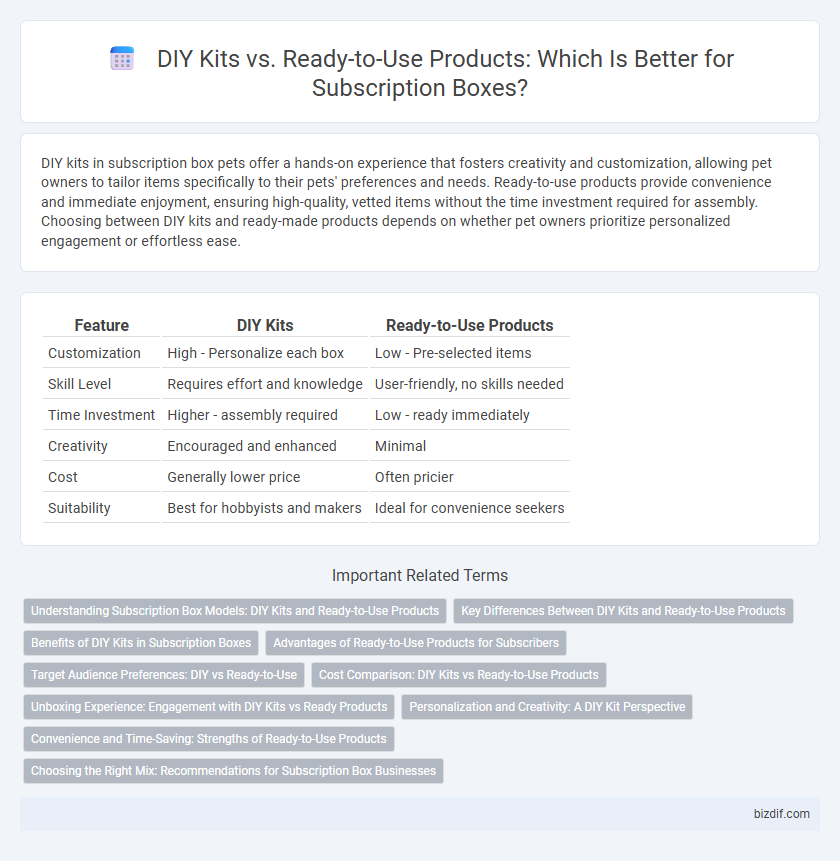 DIY Kits vs. Ready-to-Use Products: Which Is Better for Subscription Boxes?

DIY kits in subscription box pets offer a hands-on experience that fosters creativity and customization, allowing pet owners to tailor items specifically to their pets' preferences and needs. Ready-to-use products provide convenience and immediate enjoyment, ensuring high-quality, vetted items without the time investment required for assembly. Choosing between DIY kits and ready-made products depends on whether pet owners prioritize personalized engagement or effortless ease.

| Feature | DIY Kits | Ready-to-Use Products |
|---|---|---|
| Customization | High - Personalize each box | Low - Pre-selected items |
| Skill Level | Requires effort and knowledge | User-friendly, no skills needed |
| Time Investment | Higher - assembly required | Low - ready immediately |
| Creativity | Encouraged and enhanced | Minimal |
| Cost | Generally lower price | Often pricier |
| Suitability | Best for hobbyists and makers | Ideal for convenience seekers |

Important Related Terms

Understanding Subscription Box Models: DIY Kits and Ready-to-Use Products

Key Differences Between DIY Kits and Ready-to-Use Products

Benefits of DIY Kits in Subscription Boxes

Advantages of Ready-to-Use Products for Subscribers

Target Audience Preferences: DIY vs Ready-to-Use

Cost Comparison: DIY Kits vs Ready-to-Use Products

Unboxing Experience: Engagement with DIY Kits vs Ready Products

Personalization and Creativity: A DIY Kit Perspective

Convenience and Time-Saving: Strengths of Ready-to-Use Products

Choosing the Right Mix: Recommendations for Subscription Box Businesses

bizdif.com