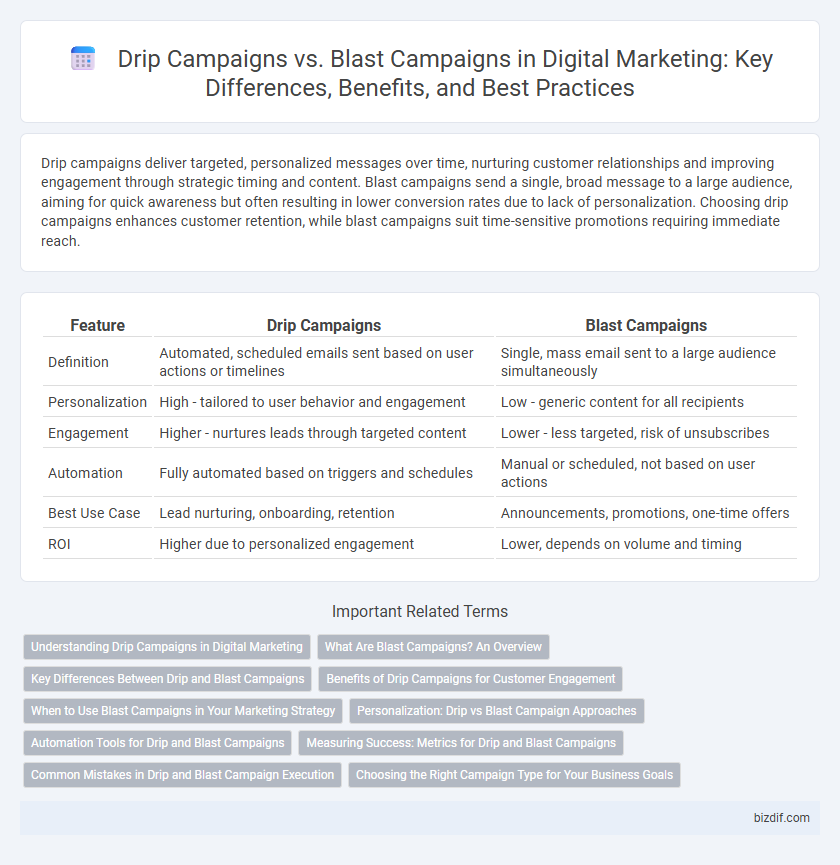 Drip Campaigns vs. Blast Campaigns in Digital Marketing: Key Differences, Benefits, and Best Practices

Drip campaigns deliver targeted, personalized messages over time, nurturing customer relationships and improving engagement through strategic timing and content. Blast campaigns send a single, broad message to a large audience, aiming for quick awareness but often resulting in lower conversion rates due to lack of personalization. Choosing drip campaigns enhances customer retention, while blast campaigns suit time-sensitive promotions requiring immediate reach.

| Feature | Drip Campaigns | Blast Campaigns |
|---|---|---|
| Definition | Automated, scheduled emails sent based on user actions or timelines | Single, mass email sent to a large audience simultaneously |
| Personalization | High - tailored to user behavior and engagement | Low - generic content for all recipients |
| Engagement | Higher - nurtures leads through targeted content | Lower - less targeted, risk of unsubscribes |
| Automation | Fully automated based on triggers and schedules | Manual or scheduled, not based on user actions |
| Best Use Case | Lead nurturing, onboarding, retention | Announcements, promotions, one-time offers |
| ROI | Higher due to personalized engagement | Lower, depends on volume and timing |

Important Related Terms

Understanding Drip Campaigns in Digital Marketing
What Are Blast Campaigns? An Overview
Key Differences Between Drip and Blast Campaigns
Benefits of Drip Campaigns for Customer Engagement
When to Use Blast Campaigns in Your Marketing Strategy
Personalization: Drip vs Blast Campaign Approaches
Automation Tools for Drip and Blast Campaigns
Measuring Success: Metrics for Drip and Blast Campaigns
Common Mistakes in Drip and Blast Campaign Execution
Choosing the Right Campaign Type for Your Business Goals

bizdif.com