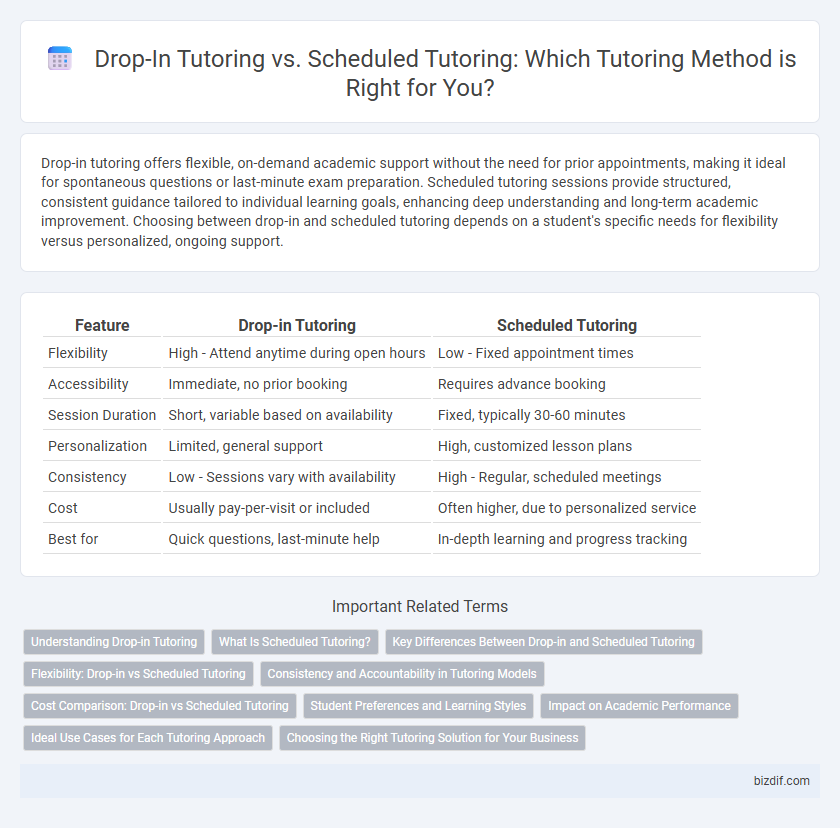 Drop-In Tutoring vs. Scheduled Tutoring: Which Tutoring Method is Right for You?

Drop-in tutoring offers flexible, on-demand academic support without the need for prior appointments, making it ideal for spontaneous questions or last-minute exam preparation. Scheduled tutoring sessions provide structured, consistent guidance tailored to individual learning goals, enhancing deep understanding and long-term academic improvement. Choosing between drop-in and scheduled tutoring depends on a student's specific needs for flexibility versus personalized, ongoing support.

| Feature | Drop-in Tutoring | Scheduled Tutoring |
|---|---|---|
| Flexibility | High - Attend anytime during open hours | Low - Fixed appointment times |
| Accessibility | Immediate, no prior booking | Requires advance booking |
| Session Duration | Short, variable based on availability | Fixed, typically 30-60 minutes |
| Personalization | Limited, general support | High, customized lesson plans |
| Consistency | Low - Sessions vary with availability | High - Regular, scheduled meetings |
| Cost | Usually pay-per-visit or included | Often higher, due to personalized service |
| Best for | Quick questions, last-minute help | In-depth learning and progress tracking |

Important Related Terms

Understanding Drop-in Tutoring
What Is Scheduled Tutoring?
Key Differences Between Drop-in and Scheduled Tutoring
Flexibility: Drop-in vs Scheduled Tutoring
Consistency and Accountability in Tutoring Models
Cost Comparison: Drop-in vs Scheduled Tutoring
Student Preferences and Learning Styles
Impact on Academic Performance
Ideal Use Cases for Each Tutoring Approach
Choosing the Right Tutoring Solution for Your Business

bizdif.com