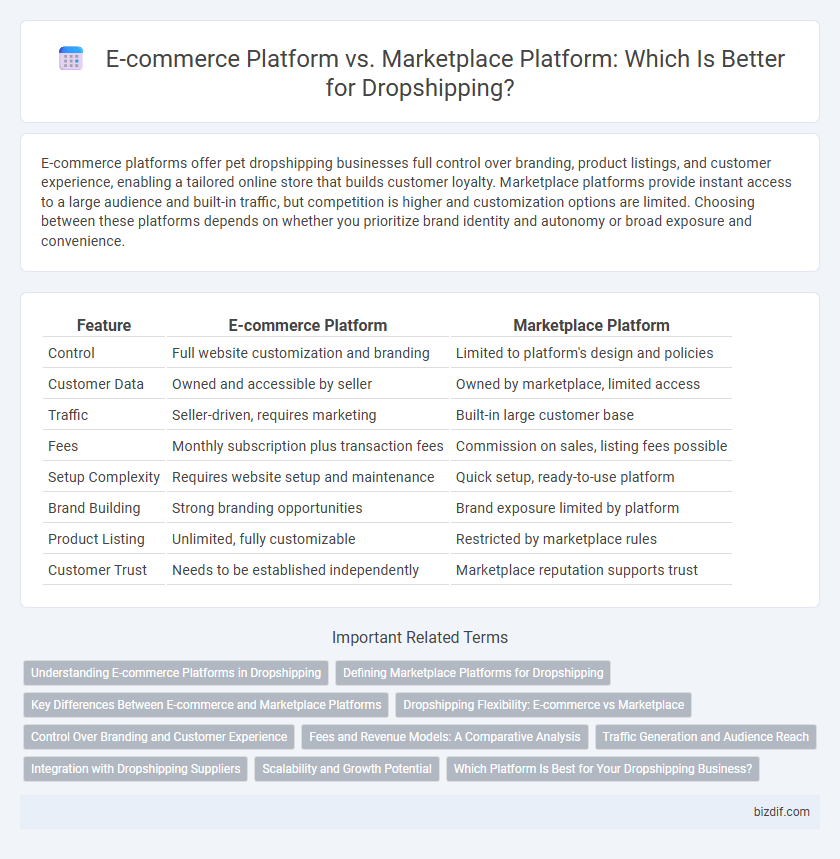 E-commerce Platform vs. Marketplace Platform: Which Is Better for Dropshipping?

E-commerce platforms offer pet dropshipping businesses full control over branding, product listings, and customer experience, enabling a tailored online store that builds customer loyalty. Marketplace platforms provide instant access to a large audience and built-in traffic, but competition is higher and customization options are limited. Choosing between these platforms depends on whether you prioritize brand identity and autonomy or broad exposure and convenience.

| Feature | E-commerce Platform | Marketplace Platform |
|---|---|---|
| Control | Full website customization and branding | Limited to platform's design and policies |
| Customer Data | Owned and accessible by seller | Owned by marketplace, limited access |
| Traffic | Seller-driven, requires marketing | Built-in large customer base |
| Fees | Monthly subscription plus transaction fees | Commission on sales, listing fees possible |
| Setup Complexity | Requires website setup and maintenance | Quick setup, ready-to-use platform |
| Brand Building | Strong branding opportunities | Brand exposure limited by platform |
| Product Listing | Unlimited, fully customizable | Restricted by marketplace rules |
| Customer Trust | Needs to be established independently | Marketplace reputation supports trust |

Important Related Terms

Understanding E-commerce Platforms in Dropshipping
Defining Marketplace Platforms for Dropshipping
Key Differences Between E-commerce and Marketplace Platforms
Dropshipping Flexibility: E-commerce vs Marketplace
Control Over Branding and Customer Experience
Fees and Revenue Models: A Comparative Analysis
Traffic Generation and Audience Reach
Integration with Dropshipping Suppliers
Scalability and Growth Potential
Which Platform Is Best for Your Dropshipping Business?

bizdif.com