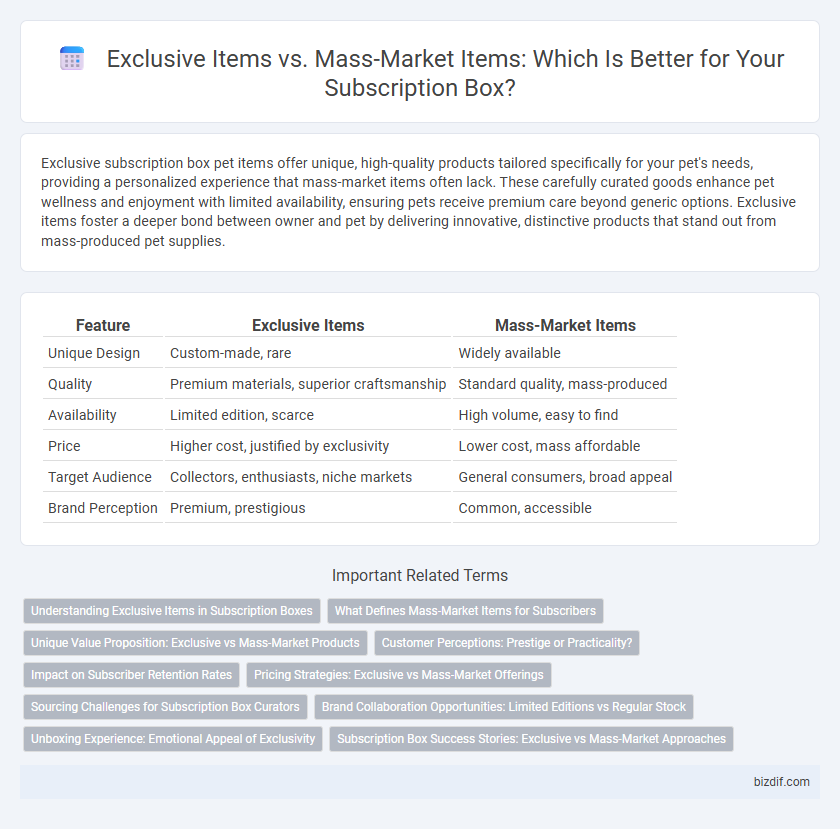 Exclusive Items vs. Mass-Market Items: Which Is Better for Your Subscription Box?

Exclusive subscription box pet items offer unique, high-quality products tailored specifically for your pet's needs, providing a personalized experience that mass-market items often lack. These carefully curated goods enhance pet wellness and enjoyment with limited availability, ensuring pets receive premium care beyond generic options. Exclusive items foster a deeper bond between owner and pet by delivering innovative, distinctive products that stand out from mass-produced pet supplies.

| Feature | Exclusive Items | Mass-Market Items |
|---|---|---|
| Unique Design | Custom-made, rare | Widely available |
| Quality | Premium materials, superior craftsmanship | Standard quality, mass-produced |
| Availability | Limited edition, scarce | High volume, easy to find |
| Price | Higher cost, justified by exclusivity | Lower cost, mass affordable |
| Target Audience | Collectors, enthusiasts, niche markets | General consumers, broad appeal |
| Brand Perception | Premium, prestigious | Common, accessible |

Important Related Terms

Understanding Exclusive Items in Subscription Boxes
What Defines Mass-Market Items for Subscribers
Unique Value Proposition: Exclusive vs Mass-Market Products
Customer Perceptions: Prestige or Practicality?
Impact on Subscriber Retention Rates
Pricing Strategies: Exclusive vs Mass-Market Offerings
Sourcing Challenges for Subscription Box Curators
Brand Collaboration Opportunities: Limited Editions vs Regular Stock
Unboxing Experience: Emotional Appeal of Exclusivity
Subscription Box Success Stories: Exclusive vs Mass-Market Approaches

bizdif.com