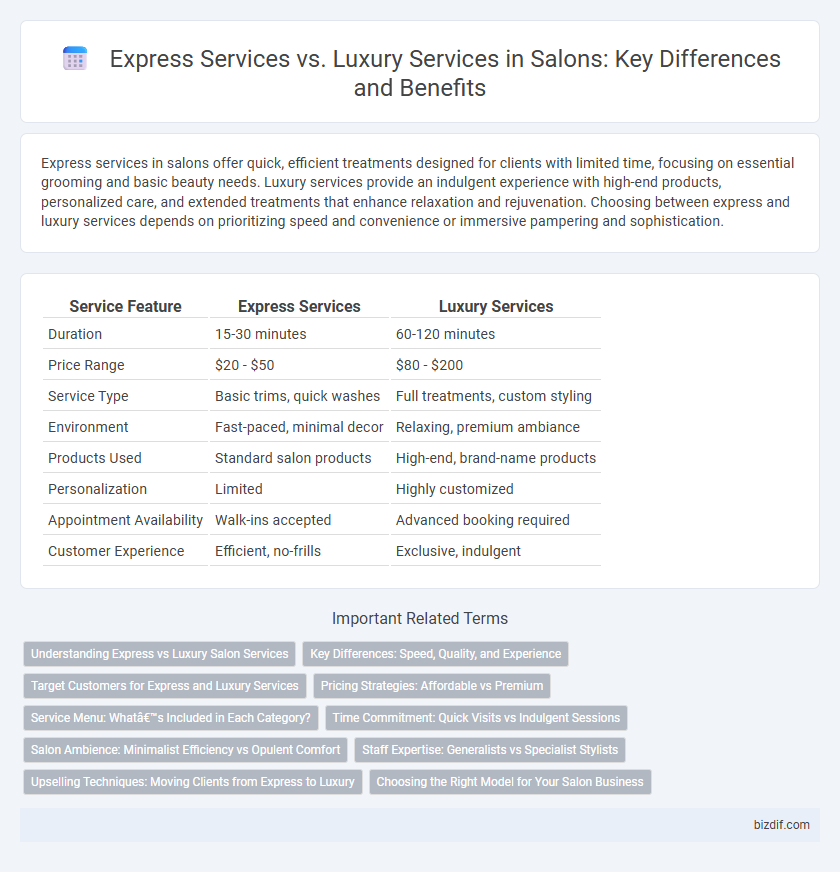 Express Services vs. Luxury Services in Salons: Key Differences and Benefits

Express services in salons offer quick, efficient treatments designed for clients with limited time, focusing on essential grooming and basic beauty needs. Luxury services provide an indulgent experience with high-end products, personalized care, and extended treatments that enhance relaxation and rejuvenation. Choosing between express and luxury services depends on prioritizing speed and convenience or immersive pampering and sophistication.

| Service Feature | Express Services | Luxury Services |
|---|---|---|
| Duration | 15-30 minutes | 60-120 minutes |
| Price Range | \$20 - \$50 | \$80 - \$200 |
| Service Type | Basic trims, quick washes | Full treatments, custom styling |
| Environment | Fast-paced, minimal decor | Relaxing, premium ambiance |
| Products Used | Standard salon products | High-end, brand-name products |
| Personalization | Limited | Highly customized |
| Appointment Availability | Walk-ins accepted | Advanced booking required |
| Customer Experience | Efficient, no-frills | Exclusive, indulgent |

Important Related Terms

Understanding Express vs Luxury Salon Services
Key Differences: Speed, Quality, and Experience
Target Customers for Express and Luxury Services
Pricing Strategies: Affordable vs Premium
Service Menu: Whatâ€™s Included in Each Category?
Time Commitment: Quick Visits vs Indulgent Sessions
Salon Ambience: Minimalist Efficiency vs Opulent Comfort
Staff Expertise: Generalists vs Specialist Stylists
Upselling Techniques: Moving Clients from Express to Luxury
Choosing the Right Model for Your Salon Business

bizdif.com