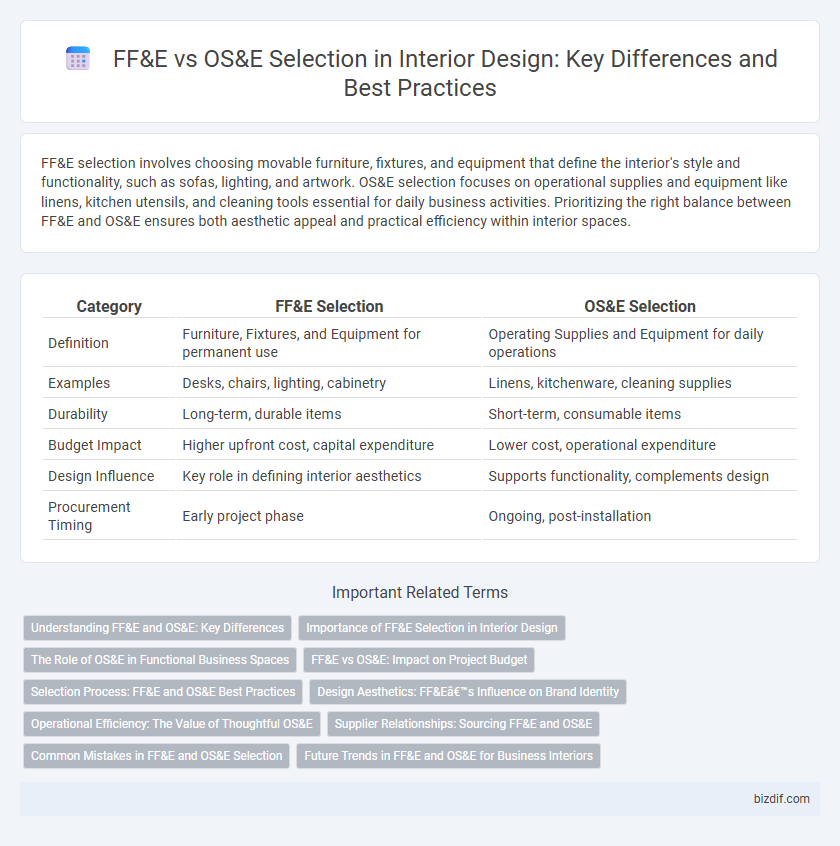 FF&E vs OS&E Selection in Interior Design: Key Differences and Best Practices

FF&E selection involves choosing movable furniture, fixtures, and equipment that define the interior's style and functionality, such as sofas, lighting, and artwork. OS&E selection focuses on operational supplies and equipment like linens, kitchen utensils, and cleaning tools essential for daily business activities. Prioritizing the right balance between FF&E and OS&E ensures both aesthetic appeal and practical efficiency within interior spaces.

| Category | FF&E Selection | OS&E Selection |
|---|---|---|
| Definition | Furniture, Fixtures, and Equipment for permanent use | Operating Supplies and Equipment for daily operations |
| Examples | Desks, chairs, lighting, cabinetry | Linens, kitchenware, cleaning supplies |
| Durability | Long-term, durable items | Short-term, consumable items |
| Budget Impact | Higher upfront cost, capital expenditure | Lower cost, operational expenditure |
| Design Influence | Key role in defining interior aesthetics | Supports functionality, complements design |
| Procurement Timing | Early project phase | Ongoing, post-installation |

Important Related Terms

Understanding FF&E and OS&E: Key Differences
Importance of FF&E Selection in Interior Design
The Role of OS&E in Functional Business Spaces
FF&E vs OS&E: Impact on Project Budget
Selection Process: FF&E and OS&E Best Practices
Design Aesthetics: FF&Eâ€™s Influence on Brand Identity
Operational Efficiency: The Value of Thoughtful OS&E
Supplier Relationships: Sourcing FF&E and OS&E
Common Mistakes in FF&E and OS&E Selection
Future Trends in FF&E and OS&E for Business Interiors

bizdif.com