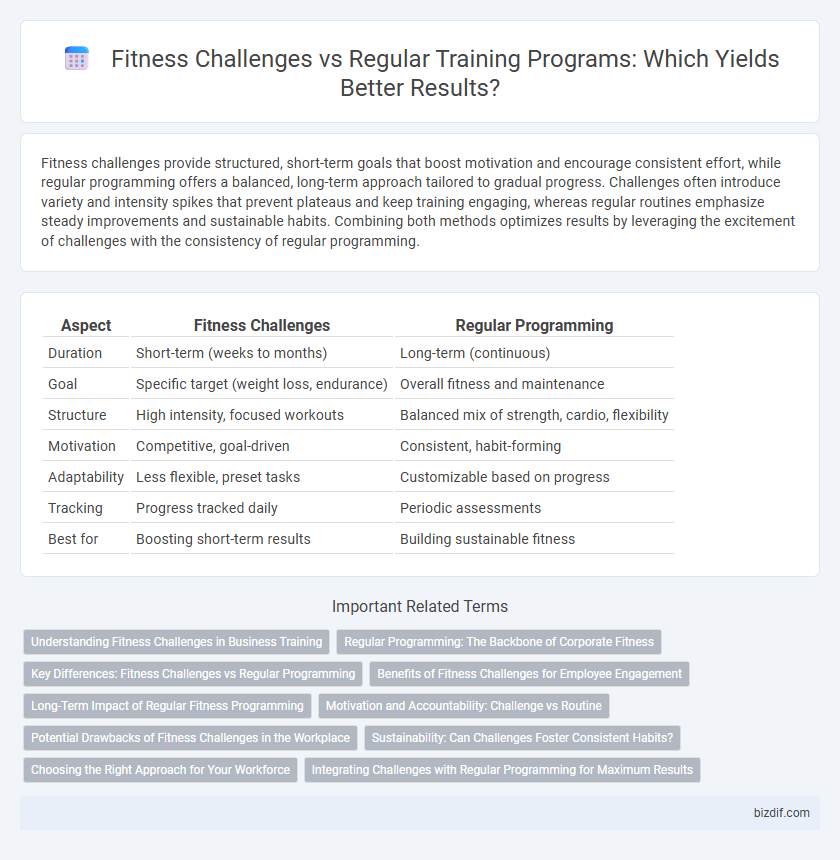 Fitness Challenges vs Regular Training Programs: Which Yields Better Results?

Fitness challenges provide structured, short-term goals that boost motivation and encourage consistent effort, while regular programming offers a balanced, long-term approach tailored to gradual progress. Challenges often introduce variety and intensity spikes that prevent plateaus and keep training engaging, whereas regular routines emphasize steady improvements and sustainable habits. Combining both methods optimizes results by leveraging the excitement of challenges with the consistency of regular programming.

| Aspect | Fitness Challenges | Regular Programming |
|---|---|---|
| Duration | Short-term (weeks to months) | Long-term (continuous) |
| Goal | Specific target (weight loss, endurance) | Overall fitness and maintenance |
| Structure | High intensity, focused workouts | Balanced mix of strength, cardio, flexibility |
| Motivation | Competitive, goal-driven | Consistent, habit-forming |
| Adaptability | Less flexible, preset tasks | Customizable based on progress |
| Tracking | Progress tracked daily | Periodic assessments |
| Best for | Boosting short-term results | Building sustainable fitness |

Important Related Terms

Understanding Fitness Challenges in Business Training
Regular Programming: The Backbone of Corporate Fitness
Key Differences: Fitness Challenges vs Regular Programming
Benefits of Fitness Challenges for Employee Engagement
Long-Term Impact of Regular Fitness Programming
Motivation and Accountability: Challenge vs Routine
Potential Drawbacks of Fitness Challenges in the Workplace
Sustainability: Can Challenges Foster Consistent Habits?
Choosing the Right Approach for Your Workforce
Integrating Challenges with Regular Programming for Maximum Results

bizdif.com