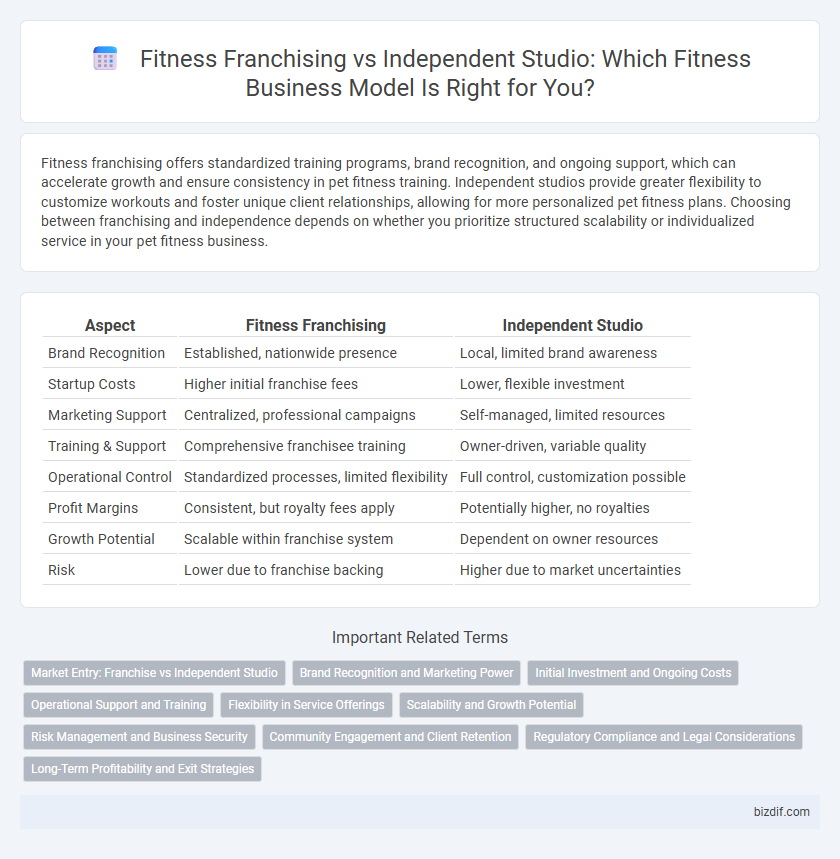 Fitness Franchising vs Independent Studio: Which Fitness Business Model Is Right for You?

Fitness franchising offers standardized training programs, brand recognition, and ongoing support, which can accelerate growth and ensure consistency in pet fitness training. Independent studios provide greater flexibility to customize workouts and foster unique client relationships, allowing for more personalized pet fitness plans. Choosing between franchising and independence depends on whether you prioritize structured scalability or individualized service in your pet fitness business.

| Aspect | Fitness Franchising | Independent Studio |
|---|---|---|
| Brand Recognition | Established, nationwide presence | Local, limited brand awareness |
| Startup Costs | Higher initial franchise fees | Lower, flexible investment |
| Marketing Support | Centralized, professional campaigns | Self-managed, limited resources |
| Training & Support | Comprehensive franchisee training | Owner-driven, variable quality |
| Operational Control | Standardized processes, limited flexibility | Full control, customization possible |
| Profit Margins | Consistent, but royalty fees apply | Potentially higher, no royalties |
| Growth Potential | Scalable within franchise system | Dependent on owner resources |
| Risk | Lower due to franchise backing | Higher due to market uncertainties |

Important Related Terms

Market Entry: Franchise vs Independent Studio
Brand Recognition and Marketing Power
Initial Investment and Ongoing Costs
Operational Support and Training
Flexibility in Service Offerings
Scalability and Growth Potential
Risk Management and Business Security
Community Engagement and Client Retention
Regulatory Compliance and Legal Considerations
Long-Term Profitability and Exit Strategies

bizdif.com