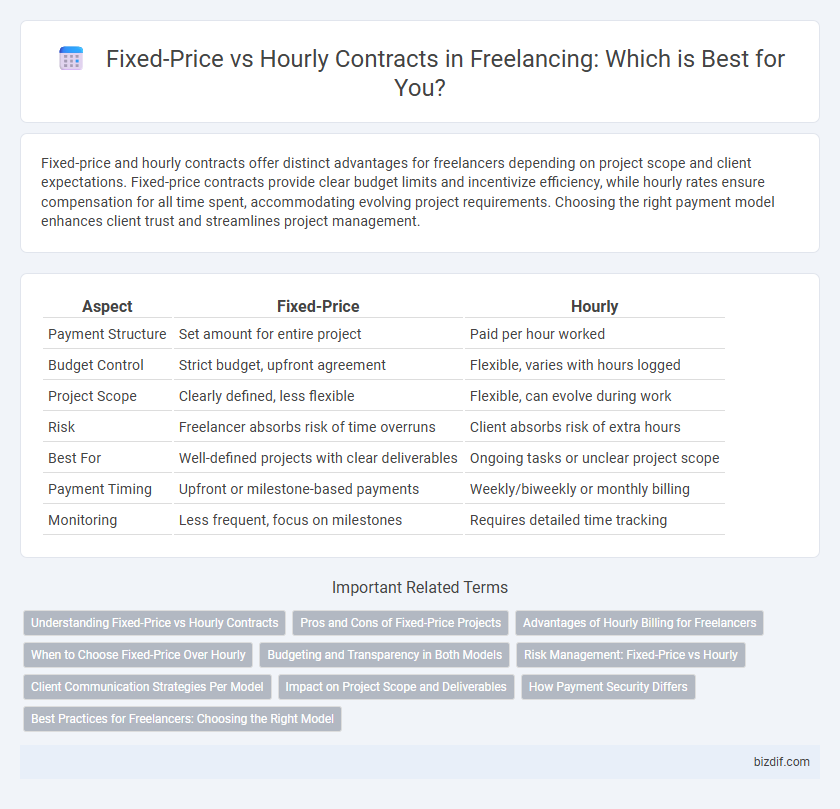 Fixed-Price vs Hourly Contracts in Freelancing: Which is Best for You?

Fixed-price and hourly contracts offer distinct advantages for freelancers depending on project scope and client expectations. Fixed-price contracts provide clear budget limits and incentivize efficiency, while hourly rates ensure compensation for all time spent, accommodating evolving project requirements. Choosing the right payment model enhances client trust and streamlines project management.

| Aspect | Fixed-Price | Hourly |
|---|---|---|
| Payment Structure | Set amount for entire project | Paid per hour worked |
| Budget Control | Strict budget, upfront agreement | Flexible, varies with hours logged |
| Project Scope | Clearly defined, less flexible | Flexible, can evolve during work |
| Risk | Freelancer absorbs risk of time overruns | Client absorbs risk of extra hours |
| Best For | Well-defined projects with clear deliverables | Ongoing tasks or unclear project scope |
| Payment Timing | Upfront or milestone-based payments | Weekly/biweekly or monthly billing |
| Monitoring | Less frequent, focus on milestones | Requires detailed time tracking |

Important Related Terms

Understanding Fixed-Price vs Hourly Contracts
Pros and Cons of Fixed-Price Projects
Advantages of Hourly Billing for Freelancers
When to Choose Fixed-Price Over Hourly
Budgeting and Transparency in Both Models
Risk Management: Fixed-Price vs Hourly
Client Communication Strategies Per Model
Impact on Project Scope and Deliverables
How Payment Security Differs
Best Practices for Freelancers: Choosing the Right Model

bizdif.com