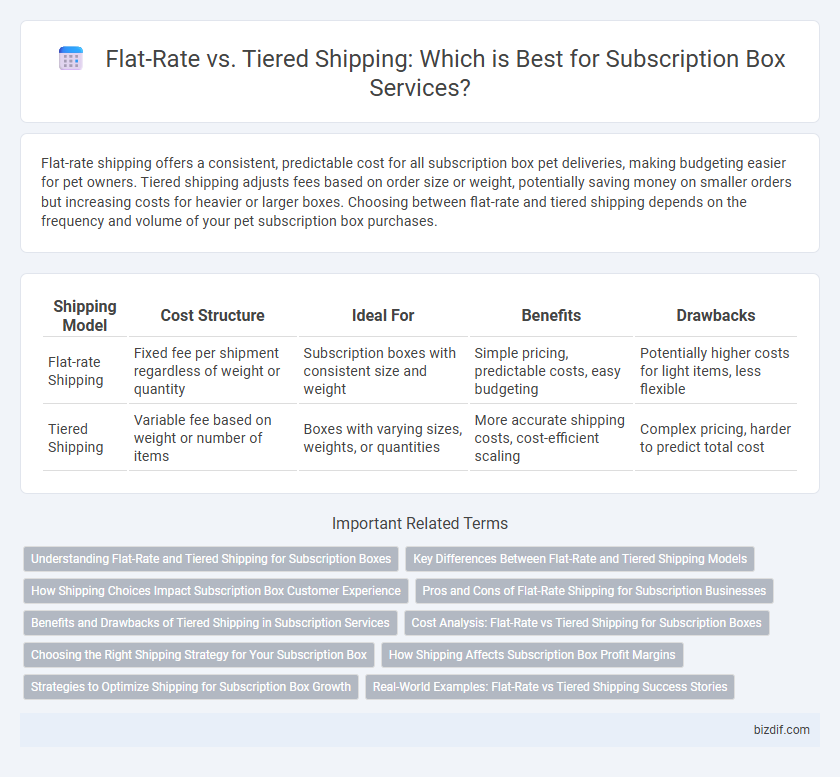 Flat-Rate vs. Tiered Shipping: Which is Best for Subscription Box Services?

Flat-rate shipping offers a consistent, predictable cost for all subscription box pet deliveries, making budgeting easier for pet owners. Tiered shipping adjusts fees based on order size or weight, potentially saving money on smaller orders but increasing costs for heavier or larger boxes. Choosing between flat-rate and tiered shipping depends on the frequency and volume of your pet subscription box purchases.

| Shipping Model | Cost Structure | Ideal For | Benefits | Drawbacks |
|---|---|---|---|---|
| Flat-rate Shipping | Fixed fee per shipment regardless of weight or quantity | Subscription boxes with consistent size and weight | Simple pricing, predictable costs, easy budgeting | Potentially higher costs for light items, less flexible |
| Tiered Shipping | Variable fee based on weight or number of items | Boxes with varying sizes, weights, or quantities | More accurate shipping costs, cost-efficient scaling | Complex pricing, harder to predict total cost |

Important Related Terms

Understanding Flat-Rate and Tiered Shipping for Subscription Boxes
Key Differences Between Flat-Rate and Tiered Shipping Models
How Shipping Choices Impact Subscription Box Customer Experience
Pros and Cons of Flat-Rate Shipping for Subscription Businesses
Benefits and Drawbacks of Tiered Shipping in Subscription Services
Cost Analysis: Flat-Rate vs Tiered Shipping for Subscription Boxes
Choosing the Right Shipping Strategy for Your Subscription Box
How Shipping Affects Subscription Box Profit Margins
Strategies to Optimize Shipping for Subscription Box Growth
Real-World Examples: Flat-Rate vs Tiered Shipping Success Stories

bizdif.com