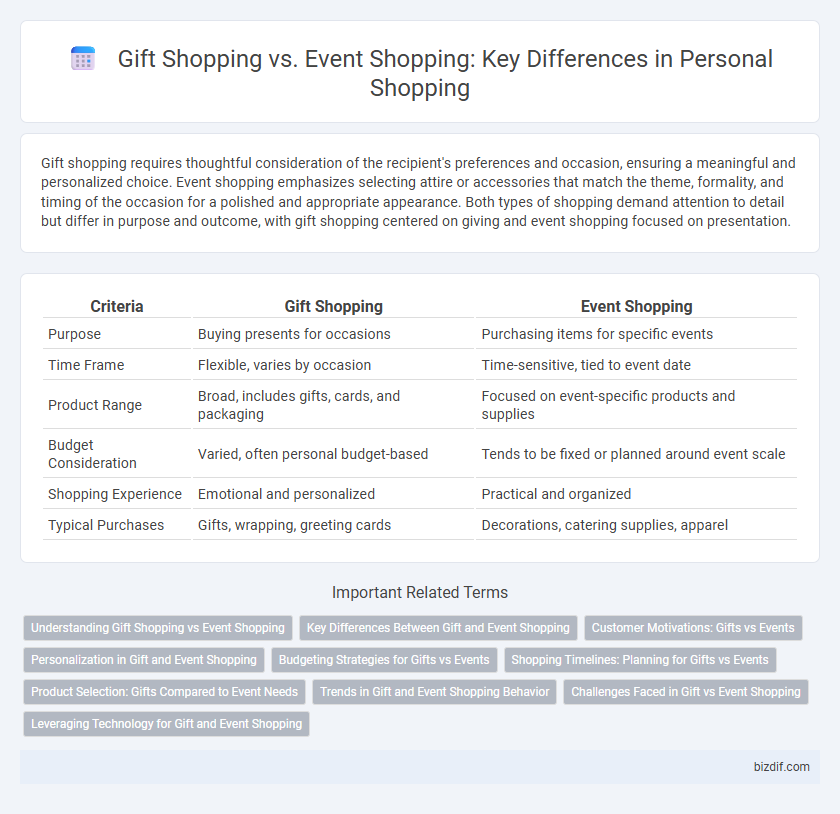 Gift Shopping vs. Event Shopping: Key Differences in Personal Shopping

Gift shopping requires thoughtful consideration of the recipient's preferences and occasion, ensuring a meaningful and personalized choice. Event shopping emphasizes selecting attire or accessories that match the theme, formality, and timing of the occasion for a polished and appropriate appearance. Both types of shopping demand attention to detail but differ in purpose and outcome, with gift shopping centered on giving and event shopping focused on presentation.

| Criteria | Gift Shopping | Event Shopping |
|---|---|---|
| Purpose | Buying presents for occasions | Purchasing items for specific events |
| Time Frame | Flexible, varies by occasion | Time-sensitive, tied to event date |
| Product Range | Broad, includes gifts, cards, and packaging | Focused on event-specific products and supplies |
| Budget Consideration | Varied, often personal budget-based | Tends to be fixed or planned around event scale |
| Shopping Experience | Emotional and personalized | Practical and organized |
| Typical Purchases | Gifts, wrapping, greeting cards | Decorations, catering supplies, apparel |

Important Related Terms

Understanding Gift Shopping vs Event Shopping
Key Differences Between Gift and Event Shopping
Customer Motivations: Gifts vs Events
Personalization in Gift and Event Shopping
Budgeting Strategies for Gifts vs Events
Shopping Timelines: Planning for Gifts vs Events
Product Selection: Gifts Compared to Event Needs
Trends in Gift and Event Shopping Behavior
Challenges Faced in Gift vs Event Shopping
Leveraging Technology for Gift and Event Shopping

bizdif.com