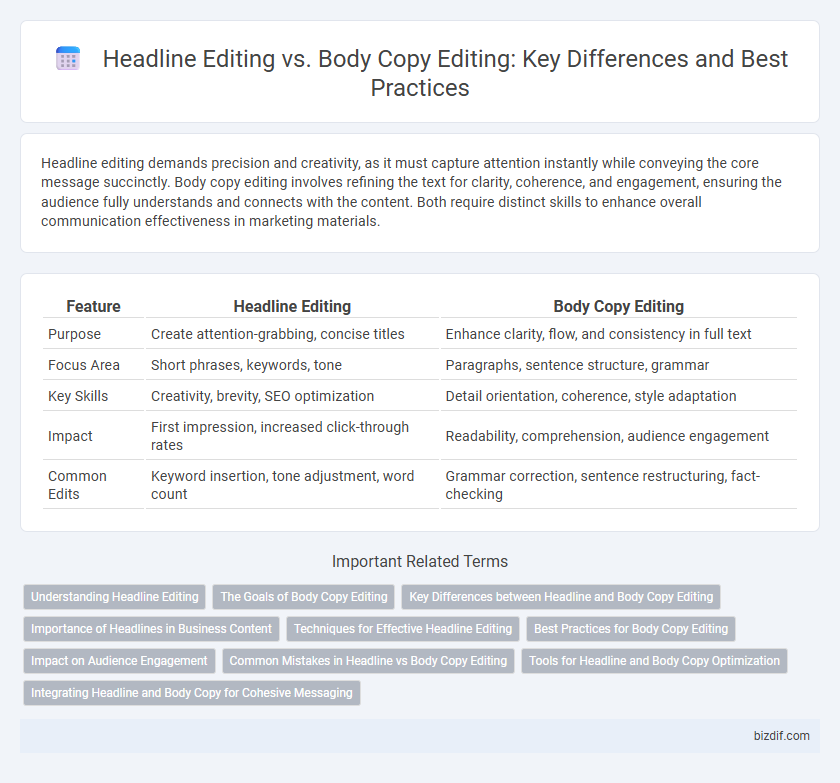 Headline Editing vs. Body Copy Editing: Key Differences and Best Practices

Headline editing demands precision and creativity, as it must capture attention instantly while conveying the core message succinctly. Body copy editing involves refining the text for clarity, coherence, and engagement, ensuring the audience fully understands and connects with the content. Both require distinct skills to enhance overall communication effectiveness in marketing materials.

| Feature | Headline Editing | Body Copy Editing |
|---|---|---|
| Purpose | Create attention-grabbing, concise titles | Enhance clarity, flow, and consistency in full text |
| Focus Area | Short phrases, keywords, tone | Paragraphs, sentence structure, grammar |
| Key Skills | Creativity, brevity, SEO optimization | Detail orientation, coherence, style adaptation |
| Impact | First impression, increased click-through rates | Readability, comprehension, audience engagement |
| Common Edits | Keyword insertion, tone adjustment, word count | Grammar correction, sentence restructuring, fact-checking |

Important Related Terms

Understanding Headline Editing
The Goals of Body Copy Editing
Key Differences between Headline and Body Copy Editing
Importance of Headlines in Business Content
Techniques for Effective Headline Editing
Best Practices for Body Copy Editing
Impact on Audience Engagement
Common Mistakes in Headline vs Body Copy Editing
Tools for Headline and Body Copy Optimization
Integrating Headline and Body Copy for Cohesive Messaging

bizdif.com