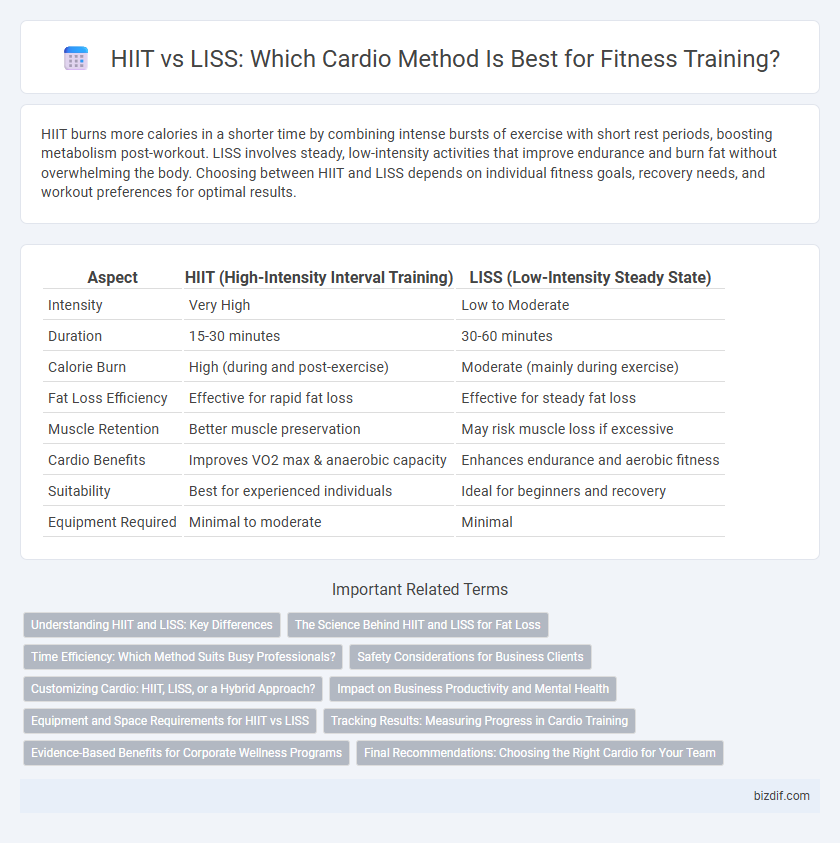 HIIT vs LISS: Which Cardio Method Is Best for Fitness Training?

HIIT burns more calories in a shorter time by combining intense bursts of exercise with short rest periods, boosting metabolism post-workout. LISS involves steady, low-intensity activities that improve endurance and burn fat without overwhelming the body. Choosing between HIIT and LISS depends on individual fitness goals, recovery needs, and workout preferences for optimal results.

| Aspect | HIIT (High-Intensity Interval Training) | LISS (Low-Intensity Steady State) |
|---|---|---|
| Intensity | Very High | Low to Moderate |
| Duration | 15-30 minutes | 30-60 minutes |
| Calorie Burn | High (during and post-exercise) | Moderate (mainly during exercise) |
| Fat Loss Efficiency | Effective for rapid fat loss | Effective for steady fat loss |
| Muscle Retention | Better muscle preservation | May risk muscle loss if excessive |
| Cardio Benefits | Improves VO2 max & anaerobic capacity | Enhances endurance and aerobic fitness |
| Suitability | Best for experienced individuals | Ideal for beginners and recovery |
| Equipment Required | Minimal to moderate | Minimal |

Important Related Terms

Understanding HIIT and LISS: Key Differences
The Science Behind HIIT and LISS for Fat Loss
Time Efficiency: Which Method Suits Busy Professionals?
Safety Considerations for Business Clients
Customizing Cardio: HIIT, LISS, or a Hybrid Approach?
Impact on Business Productivity and Mental Health
Equipment and Space Requirements for HIIT vs LISS
Tracking Results: Measuring Progress in Cardio Training
Evidence-Based Benefits for Corporate Wellness Programs
Final Recommendations: Choosing the Right Cardio for Your Team

bizdif.com