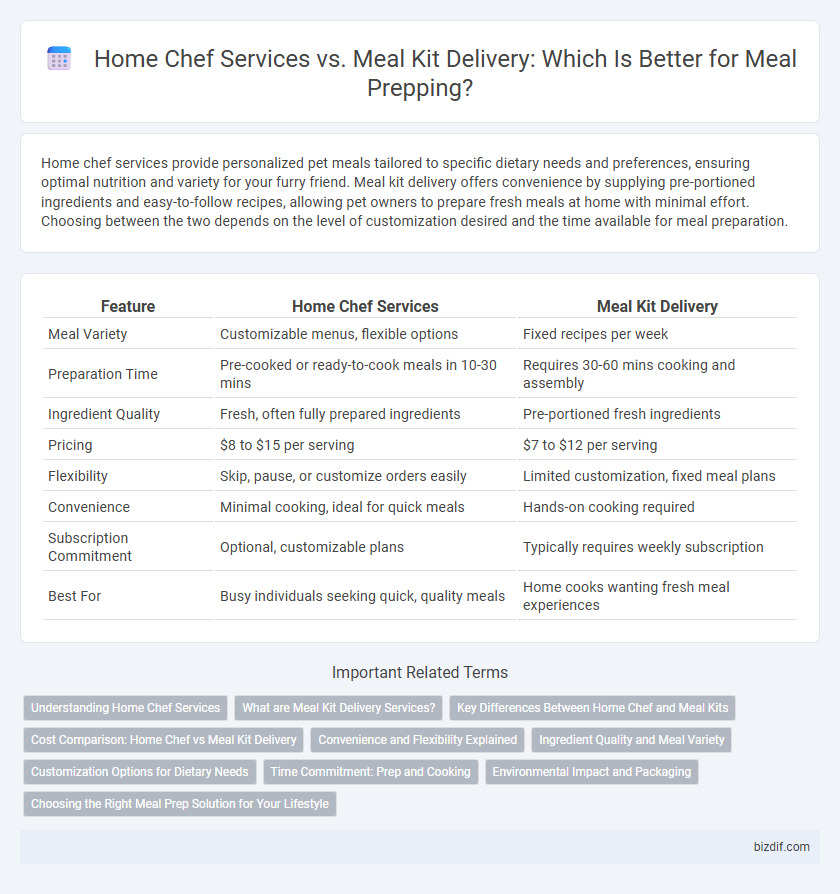 Home Chef Services vs. Meal Kit Delivery: Which Is Better for Meal Prepping?

Home chef services provide personalized pet meals tailored to specific dietary needs and preferences, ensuring optimal nutrition and variety for your furry friend. Meal kit delivery offers convenience by supplying pre-portioned ingredients and easy-to-follow recipes, allowing pet owners to prepare fresh meals at home with minimal effort. Choosing between the two depends on the level of customization desired and the time available for meal preparation.

| Feature | Home Chef Services | Meal Kit Delivery |
|---|---|---|
| Meal Variety | Customizable menus, flexible options | Fixed recipes per week |
| Preparation Time | Pre-cooked or ready-to-cook meals in 10-30 mins | Requires 30-60 mins cooking and assembly |
| Ingredient Quality | Fresh, often fully prepared ingredients | Pre-portioned fresh ingredients |
| Pricing | \$8 to \$15 per serving | \$7 to \$12 per serving |
| Flexibility | Skip, pause, or customize orders easily | Limited customization, fixed meal plans |
| Convenience | Minimal cooking, ideal for quick meals | Hands-on cooking required |
| Subscription Commitment | Optional, customizable plans | Typically requires weekly subscription |
| Best For | Busy individuals seeking quick, quality meals | Home cooks wanting fresh meal experiences |

Important Related Terms

Understanding Home Chef Services
What are Meal Kit Delivery Services?
Key Differences Between Home Chef and Meal Kits
Cost Comparison: Home Chef vs Meal Kit Delivery
Convenience and Flexibility Explained
Ingredient Quality and Meal Variety
Customization Options for Dietary Needs
Time Commitment: Prep and Cooking
Environmental Impact and Packaging
Choosing the Right Meal Prep Solution for Your Lifestyle

bizdif.com