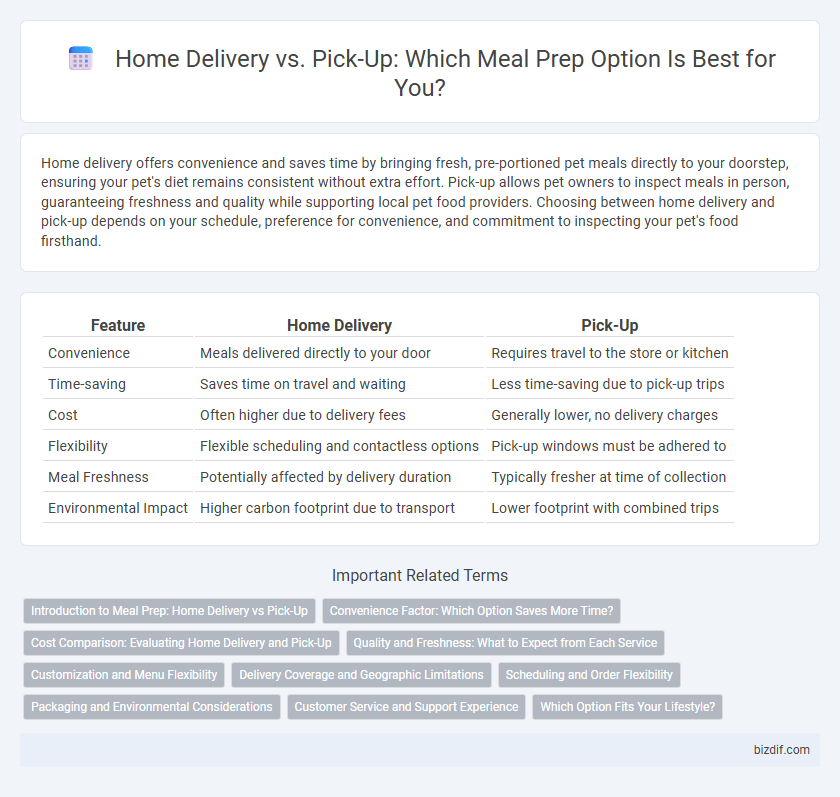 Home Delivery vs. Pick-Up: Which Meal Prep Option Is Best for You?

Home delivery offers convenience and saves time by bringing fresh, pre-portioned pet meals directly to your doorstep, ensuring your pet's diet remains consistent without extra effort. Pick-up allows pet owners to inspect meals in person, guaranteeing freshness and quality while supporting local pet food providers. Choosing between home delivery and pick-up depends on your schedule, preference for convenience, and commitment to inspecting your pet's food firsthand.

| Feature | Home Delivery | Pick-Up |
|---|---|---|
| Convenience | Meals delivered directly to your door | Requires travel to the store or kitchen |
| Time-saving | Saves time on travel and waiting | Less time-saving due to pick-up trips |
| Cost | Often higher due to delivery fees | Generally lower, no delivery charges |
| Flexibility | Flexible scheduling and contactless options | Pick-up windows must be adhered to |
| Meal Freshness | Potentially affected by delivery duration | Typically fresher at time of collection |
| Environmental Impact | Higher carbon footprint due to transport | Lower footprint with combined trips |

Important Related Terms

Introduction to Meal Prep: Home Delivery vs Pick-Up
Convenience Factor: Which Option Saves More Time?
Cost Comparison: Evaluating Home Delivery and Pick-Up
Quality and Freshness: What to Expect from Each Service
Customization and Menu Flexibility
Delivery Coverage and Geographic Limitations
Scheduling and Order Flexibility
Packaging and Environmental Considerations
Customer Service and Support Experience
Which Option Fits Your Lifestyle?

bizdif.com