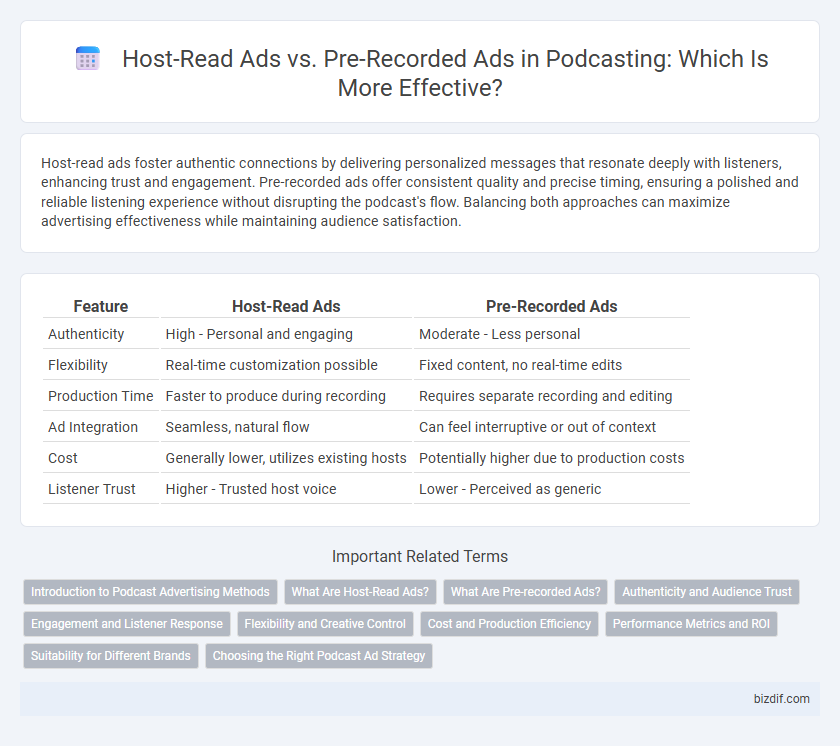 Host-Read Ads vs. Pre-Recorded Ads in Podcasting: Which Is More Effective?

Host-read ads foster authentic connections by delivering personalized messages that resonate deeply with listeners, enhancing trust and engagement. Pre-recorded ads offer consistent quality and precise timing, ensuring a polished and reliable listening experience without disrupting the podcast's flow. Balancing both approaches can maximize advertising effectiveness while maintaining audience satisfaction.

| Feature | Host-Read Ads | Pre-Recorded Ads |
|---|---|---|
| Authenticity | High - Personal and engaging | Moderate - Less personal |
| Flexibility | Real-time customization possible | Fixed content, no real-time edits |
| Production Time | Faster to produce during recording | Requires separate recording and editing |
| Ad Integration | Seamless, natural flow | Can feel interruptive or out of context |
| Cost | Generally lower, utilizes existing hosts | Potentially higher due to production costs |
| Listener Trust | Higher - Trusted host voice | Lower - Perceived as generic |

Important Related Terms

Introduction to Podcast Advertising Methods
What Are Host-Read Ads?
What Are Pre-recorded Ads?
Authenticity and Audience Trust
Engagement and Listener Response
Flexibility and Creative Control
Cost and Production Efficiency
Performance Metrics and ROI
Suitability for Different Brands
Choosing the Right Podcast Ad Strategy

bizdif.com