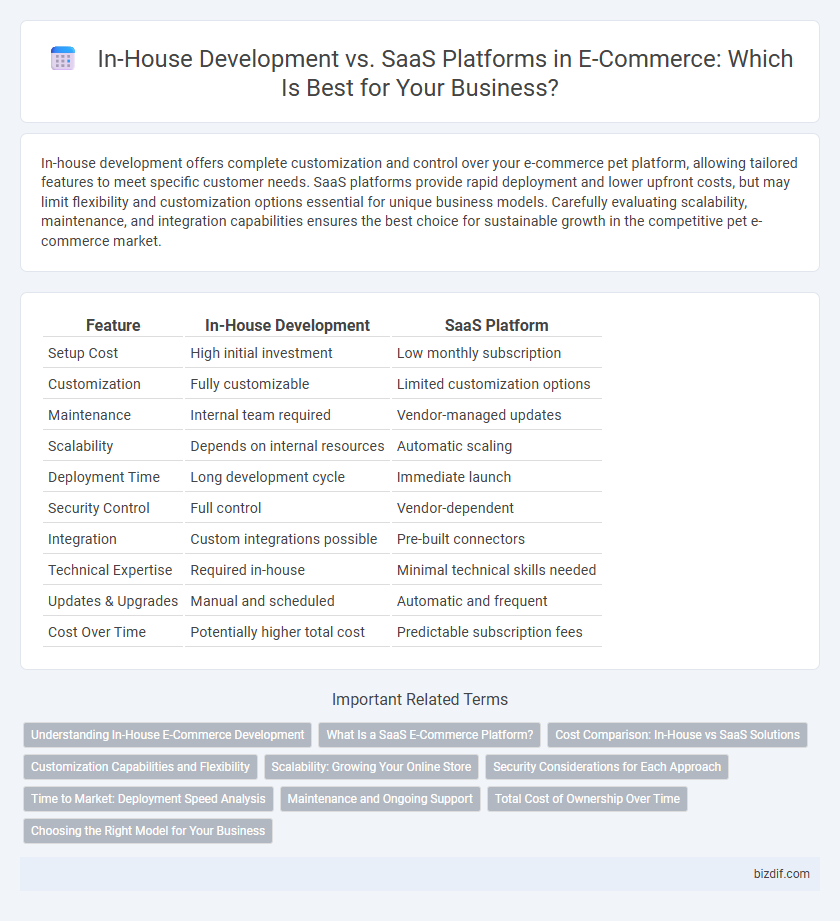 In-House Development vs. SaaS Platforms in E-Commerce: Which Is Best for Your Business?

In-house development offers complete customization and control over your e-commerce pet platform, allowing tailored features to meet specific customer needs. SaaS platforms provide rapid deployment and lower upfront costs, but may limit flexibility and customization options essential for unique business models. Carefully evaluating scalability, maintenance, and integration capabilities ensures the best choice for sustainable growth in the competitive pet e-commerce market.

| Feature | In-House Development | SaaS Platform |
|---|---|---|
| Setup Cost | High initial investment | Low monthly subscription |
| Customization | Fully customizable | Limited customization options |
| Maintenance | Internal team required | Vendor-managed updates |
| Scalability | Depends on internal resources | Automatic scaling |
| Deployment Time | Long development cycle | Immediate launch |
| Security Control | Full control | Vendor-dependent |
| Integration | Custom integrations possible | Pre-built connectors |
| Technical Expertise | Required in-house | Minimal technical skills needed |
| Updates & Upgrades | Manual and scheduled | Automatic and frequent |
| Cost Over Time | Potentially higher total cost | Predictable subscription fees |

Important Related Terms

Understanding In-House E-Commerce Development
What Is a SaaS E-Commerce Platform?
Cost Comparison: In-House vs SaaS Solutions
Customization Capabilities and Flexibility
Scalability: Growing Your Online Store
Security Considerations for Each Approach
Time to Market: Deployment Speed Analysis
Maintenance and Ongoing Support
Total Cost of Ownership Over Time
Choosing the Right Model for Your Business

bizdif.com