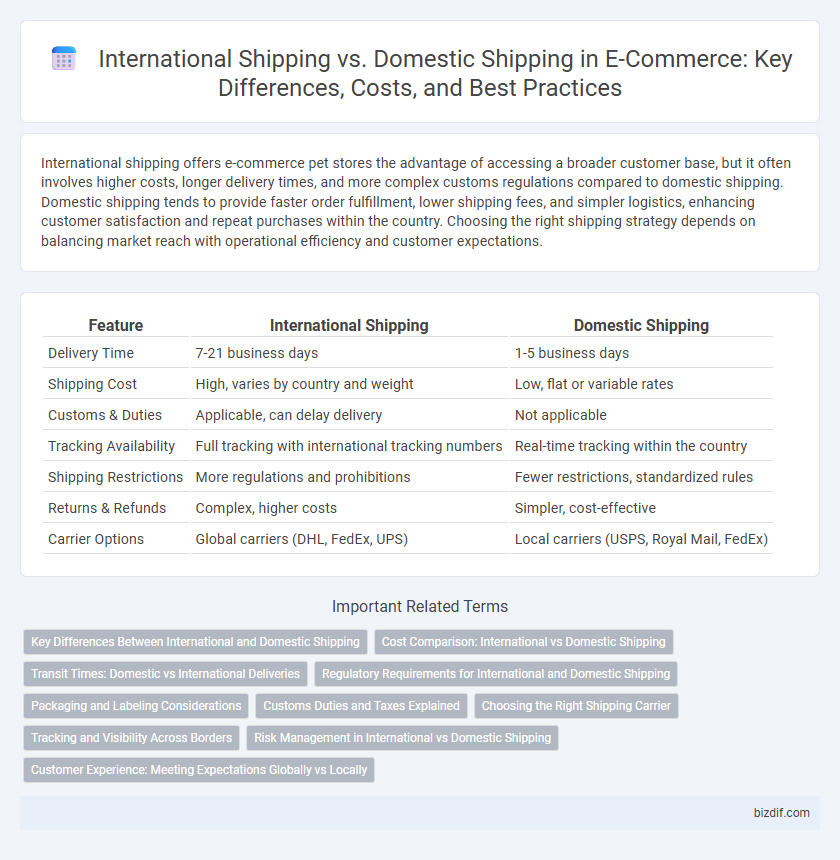 International Shipping vs. Domestic Shipping in E-Commerce: Key Differences, Costs, and Best Practices

International shipping offers e-commerce pet stores the advantage of accessing a broader customer base, but it often involves higher costs, longer delivery times, and more complex customs regulations compared to domestic shipping. Domestic shipping tends to provide faster order fulfillment, lower shipping fees, and simpler logistics, enhancing customer satisfaction and repeat purchases within the country. Choosing the right shipping strategy depends on balancing market reach with operational efficiency and customer expectations.

| Feature | International Shipping | Domestic Shipping |
|---|---|---|
| Delivery Time | 7-21 business days | 1-5 business days |
| Shipping Cost | High, varies by country and weight | Low, flat or variable rates |
| Customs & Duties | Applicable, can delay delivery | Not applicable |
| Tracking Availability | Full tracking with international tracking numbers | Real-time tracking within the country |
| Shipping Restrictions | More regulations and prohibitions | Fewer restrictions, standardized rules |
| Returns & Refunds | Complex, higher costs | Simpler, cost-effective |
| Carrier Options | Global carriers (DHL, FedEx, UPS) | Local carriers (USPS, Royal Mail, FedEx) |

Important Related Terms

Key Differences Between International and Domestic Shipping
Cost Comparison: International vs Domestic Shipping
Transit Times: Domestic vs International Deliveries
Regulatory Requirements for International and Domestic Shipping
Packaging and Labeling Considerations
Customs Duties and Taxes Explained
Choosing the Right Shipping Carrier
Tracking and Visibility Across Borders
Risk Management in International vs Domestic Shipping
Customer Experience: Meeting Expectations Globally vs Locally

bizdif.com