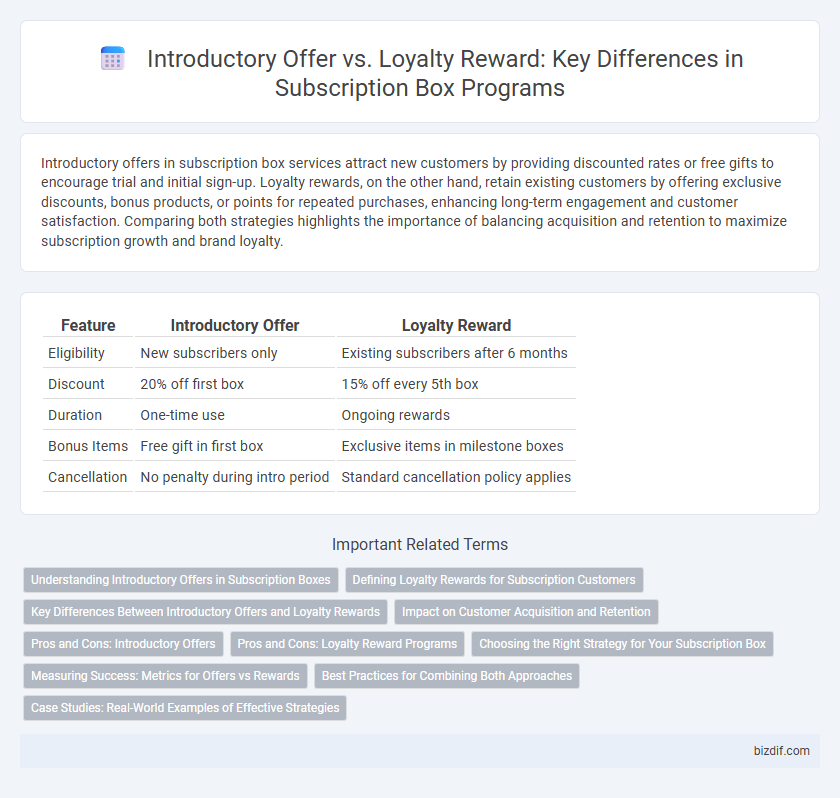 Introductory Offer vs. Loyalty Reward: Key Differences in Subscription Box Programs

Introductory offers in subscription box services attract new customers by providing discounted rates or free gifts to encourage trial and initial sign-up. Loyalty rewards, on the other hand, retain existing customers by offering exclusive discounts, bonus products, or points for repeated purchases, enhancing long-term engagement and customer satisfaction. Comparing both strategies highlights the importance of balancing acquisition and retention to maximize subscription growth and brand loyalty.

| Feature | Introductory Offer | Loyalty Reward |
|---|---|---|
| Eligibility | New subscribers only | Existing subscribers after 6 months |
| Discount | 20% off first box | 15% off every 5th box |
| Duration | One-time use | Ongoing rewards |
| Bonus Items | Free gift in first box | Exclusive items in milestone boxes |
| Cancellation | No penalty during intro period | Standard cancellation policy applies |

Important Related Terms

Understanding Introductory Offers in Subscription Boxes
Defining Loyalty Rewards for Subscription Customers
Key Differences Between Introductory Offers and Loyalty Rewards
Impact on Customer Acquisition and Retention
Pros and Cons: Introductory Offers
Pros and Cons: Loyalty Reward Programs
Choosing the Right Strategy for Your Subscription Box
Measuring Success: Metrics for Offers vs Rewards
Best Practices for Combining Both Approaches
Case Studies: Real-World Examples of Effective Strategies

bizdif.com