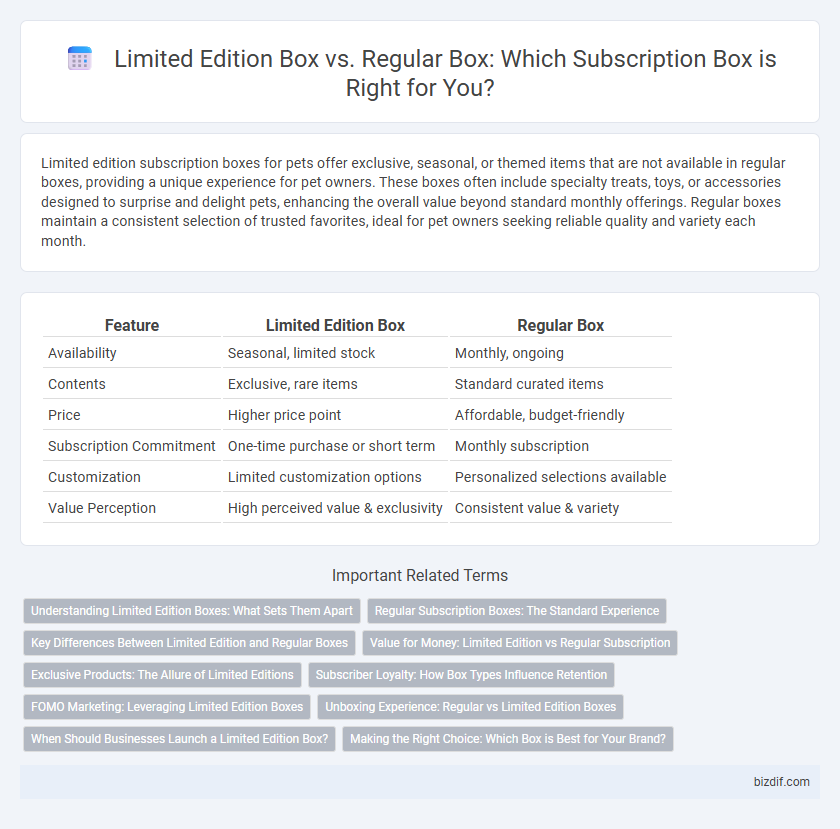 Limited Edition Box vs. Regular Box: Which Subscription Box is Right for You?

Limited edition subscription boxes for pets offer exclusive, seasonal, or themed items that are not available in regular boxes, providing a unique experience for pet owners. These boxes often include specialty treats, toys, or accessories designed to surprise and delight pets, enhancing the overall value beyond standard monthly offerings. Regular boxes maintain a consistent selection of trusted favorites, ideal for pet owners seeking reliable quality and variety each month.

| Feature | Limited Edition Box | Regular Box |
|---|---|---|
| Availability | Seasonal, limited stock | Monthly, ongoing |
| Contents | Exclusive, rare items | Standard curated items |
| Price | Higher price point | Affordable, budget-friendly |
| Subscription Commitment | One-time purchase or short term | Monthly subscription |
| Customization | Limited customization options | Personalized selections available |
| Value Perception | High perceived value & exclusivity | Consistent value & variety |

Important Related Terms

Understanding Limited Edition Boxes: What Sets Them Apart
Regular Subscription Boxes: The Standard Experience
Key Differences Between Limited Edition and Regular Boxes
Value for Money: Limited Edition vs Regular Subscription
Exclusive Products: The Allure of Limited Editions
Subscriber Loyalty: How Box Types Influence Retention
FOMO Marketing: Leveraging Limited Edition Boxes
Unboxing Experience: Regular vs Limited Edition Boxes
When Should Businesses Launch a Limited Edition Box?
Making the Right Choice: Which Box is Best for Your Brand?

bizdif.com