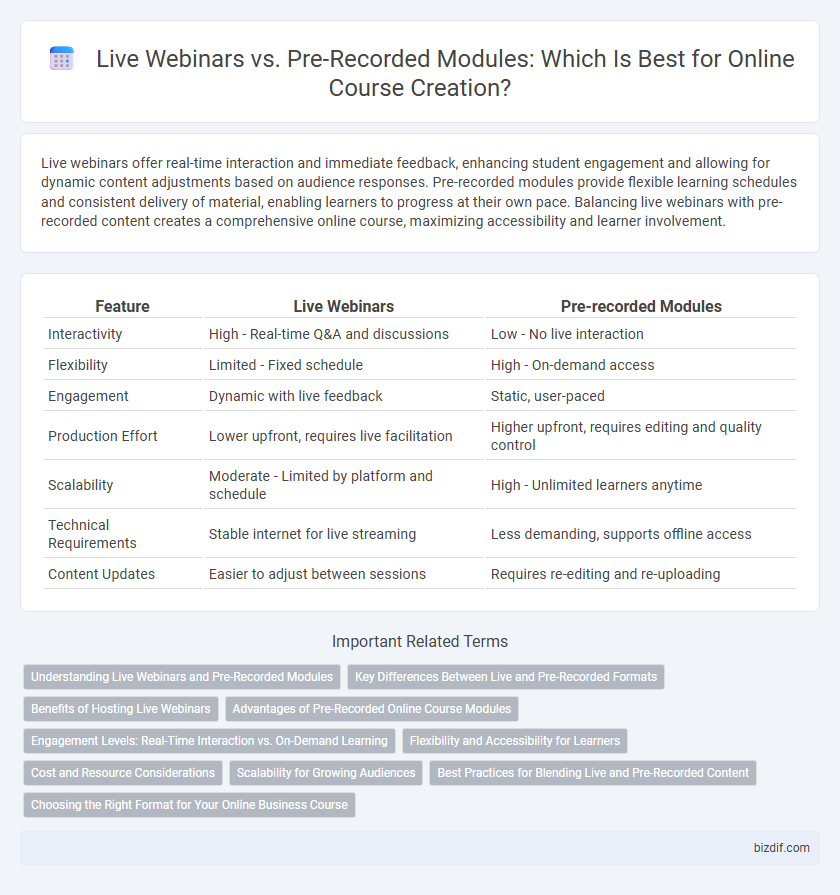 Live Webinars vs. Pre-Recorded Modules: Which Is Best for Online Course Creation?

Live webinars offer real-time interaction and immediate feedback, enhancing student engagement and allowing for dynamic content adjustments based on audience responses. Pre-recorded modules provide flexible learning schedules and consistent delivery of material, enabling learners to progress at their own pace. Balancing live webinars with pre-recorded content creates a comprehensive online course, maximizing accessibility and learner involvement.

| Feature | Live Webinars | Pre-recorded Modules |
|---|---|---|
| Interactivity | High - Real-time Q&A and discussions | Low - No live interaction |
| Flexibility | Limited - Fixed schedule | High - On-demand access |
| Engagement | Dynamic with live feedback | Static, user-paced |
| Production Effort | Lower upfront, requires live facilitation | Higher upfront, requires editing and quality control |
| Scalability | Moderate - Limited by platform and schedule | High - Unlimited learners anytime |
| Technical Requirements | Stable internet for live streaming | Less demanding, supports offline access |
| Content Updates | Easier to adjust between sessions | Requires re-editing and re-uploading |

Important Related Terms

Understanding Live Webinars and Pre-Recorded Modules
Key Differences Between Live and Pre-Recorded Formats
Benefits of Hosting Live Webinars
Advantages of Pre-Recorded Online Course Modules
Engagement Levels: Real-Time Interaction vs. On-Demand Learning
Flexibility and Accessibility for Learners
Cost and Resource Considerations
Scalability for Growing Audiences
Best Practices for Blending Live and Pre-Recorded Content
Choosing the Right Format for Your Online Business Course

bizdif.com