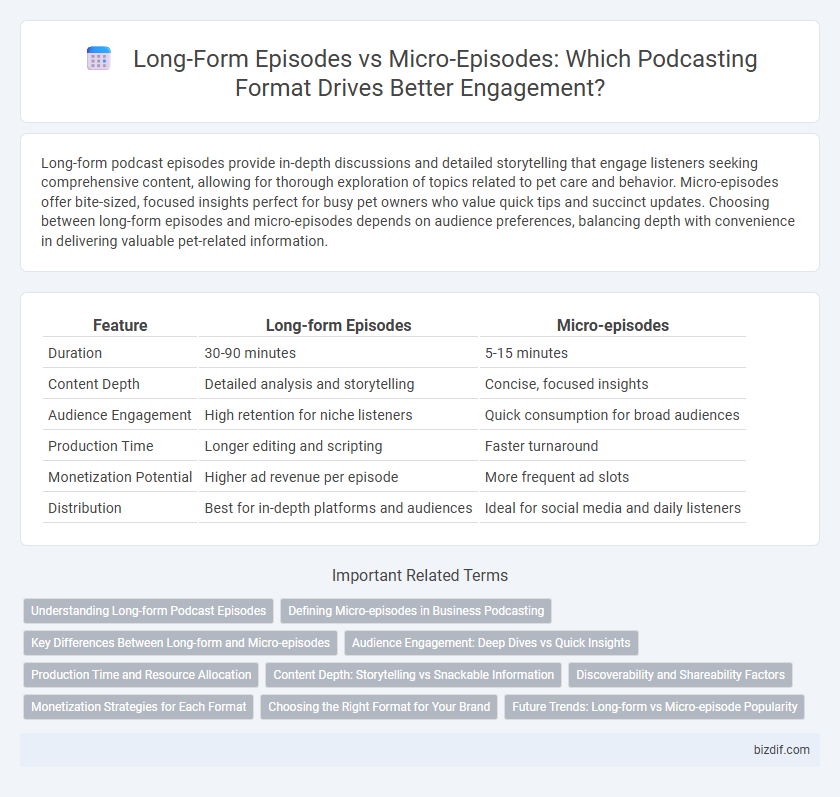 Long-Form Episodes vs Micro-Episodes: Which Podcasting Format Drives Better Engagement?

Long-form podcast episodes provide in-depth discussions and detailed storytelling that engage listeners seeking comprehensive content, allowing for thorough exploration of topics related to pet care and behavior. Micro-episodes offer bite-sized, focused insights perfect for busy pet owners who value quick tips and succinct updates. Choosing between long-form episodes and micro-episodes depends on audience preferences, balancing depth with convenience in delivering valuable pet-related information.

| Feature | Long-form Episodes | Micro-episodes |
|---|---|---|
| Duration | 30-90 minutes | 5-15 minutes |
| Content Depth | Detailed analysis and storytelling | Concise, focused insights |
| Audience Engagement | High retention for niche listeners | Quick consumption for broad audiences |
| Production Time | Longer editing and scripting | Faster turnaround |
| Monetization Potential | Higher ad revenue per episode | More frequent ad slots |
| Distribution | Best for in-depth platforms and audiences | Ideal for social media and daily listeners |

Important Related Terms

Understanding Long-form Podcast Episodes
Defining Micro-episodes in Business Podcasting
Key Differences Between Long-form and Micro-episodes
Audience Engagement: Deep Dives vs Quick Insights
Production Time and Resource Allocation
Content Depth: Storytelling vs Snackable Information
Discoverability and Shareability Factors
Monetization Strategies for Each Format
Choosing the Right Format for Your Brand
Future Trends: Long-form vs Micro-episode Popularity

bizdif.com