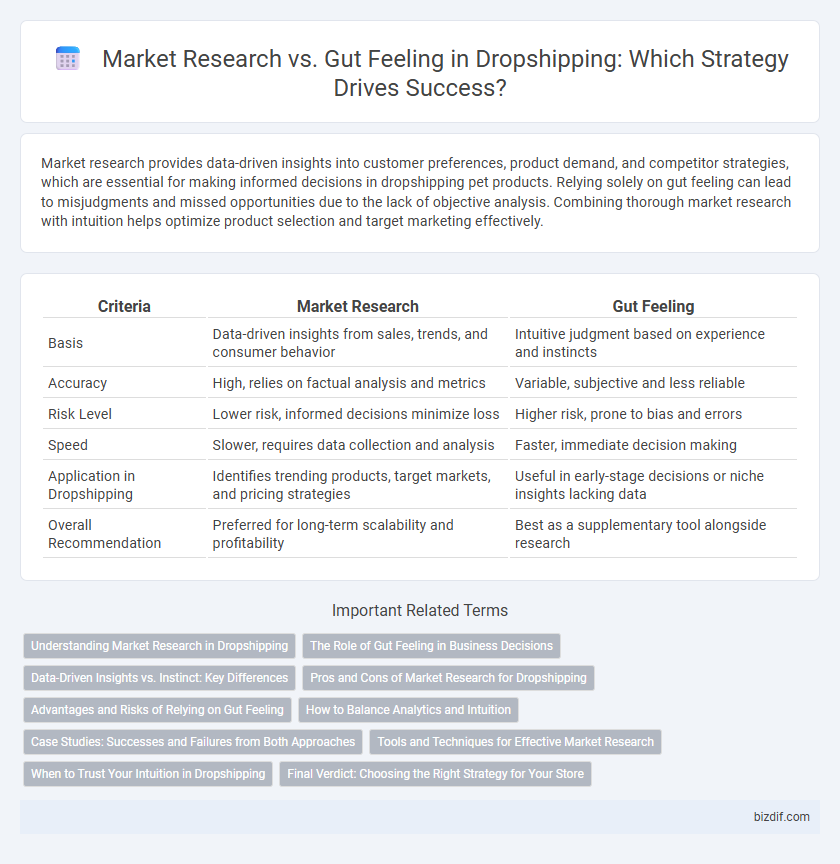 Market Research vs. Gut Feeling in Dropshipping: Which Strategy Drives Success?

Market research provides data-driven insights into customer preferences, product demand, and competitor strategies, which are essential for making informed decisions in dropshipping pet products. Relying solely on gut feeling can lead to misjudgments and missed opportunities due to the lack of objective analysis. Combining thorough market research with intuition helps optimize product selection and target marketing effectively.

| Criteria | Market Research | Gut Feeling |
|---|---|---|
| Basis | Data-driven insights from sales, trends, and consumer behavior | Intuitive judgment based on experience and instincts |
| Accuracy | High, relies on factual analysis and metrics | Variable, subjective and less reliable |
| Risk Level | Lower risk, informed decisions minimize loss | Higher risk, prone to bias and errors |
| Speed | Slower, requires data collection and analysis | Faster, immediate decision making |
| Application in Dropshipping | Identifies trending products, target markets, and pricing strategies | Useful in early-stage decisions or niche insights lacking data |
| Overall Recommendation | Preferred for long-term scalability and profitability | Best as a supplementary tool alongside research |

Important Related Terms

Understanding Market Research in Dropshipping
The Role of Gut Feeling in Business Decisions
Data-Driven Insights vs. Instinct: Key Differences
Pros and Cons of Market Research for Dropshipping
Advantages and Risks of Relying on Gut Feeling
How to Balance Analytics and Intuition
Case Studies: Successes and Failures from Both Approaches
Tools and Techniques for Effective Market Research
When to Trust Your Intuition in Dropshipping
Final Verdict: Choosing the Right Strategy for Your Store

bizdif.com