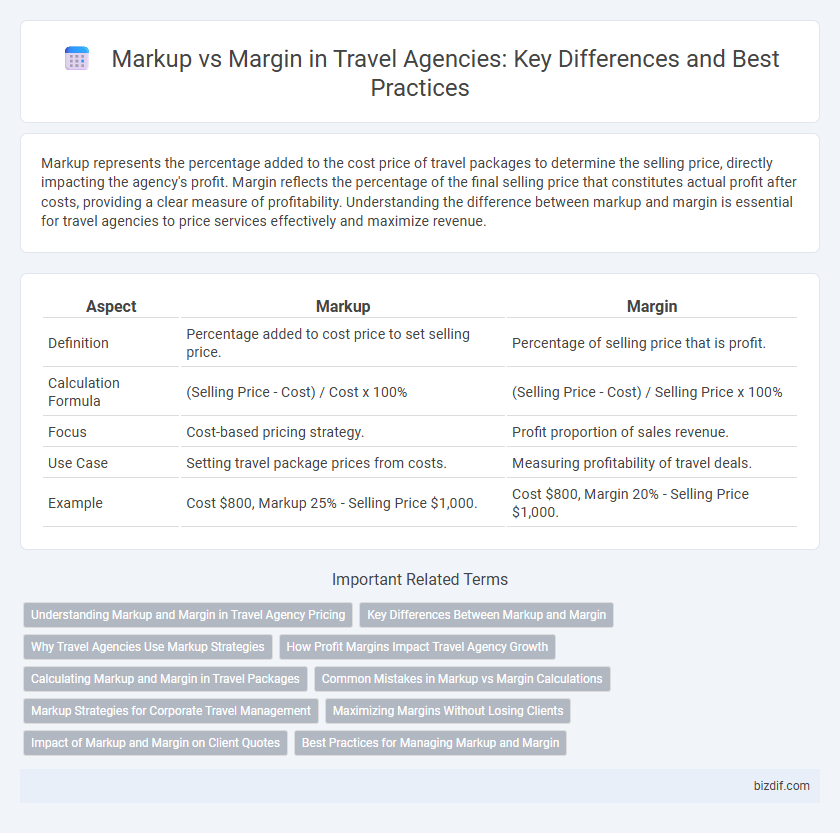 Markup vs Margin in Travel Agencies: Key Differences and Best Practices

Markup represents the percentage added to the cost price of travel packages to determine the selling price, directly impacting the agency's profit. Margin reflects the percentage of the final selling price that constitutes actual profit after costs, providing a clear measure of profitability. Understanding the difference between markup and margin is essential for travel agencies to price services effectively and maximize revenue.

| Aspect | Markup | Margin |
|---|---|---|
| Definition | Percentage added to cost price to set selling price. | Percentage of selling price that is profit. |
| Calculation Formula | (Selling Price - Cost) / Cost x 100% | (Selling Price - Cost) / Selling Price x 100% |
| Focus | Cost-based pricing strategy. | Profit proportion of sales revenue. |
| Use Case | Setting travel package prices from costs. | Measuring profitability of travel deals. |
| Example | Cost \$800, Markup 25% - Selling Price \$1,000. | Cost \$800, Margin 20% - Selling Price \$1,000. |

Important Related Terms

Understanding Markup and Margin in Travel Agency Pricing
Key Differences Between Markup and Margin
Why Travel Agencies Use Markup Strategies
How Profit Margins Impact Travel Agency Growth
Calculating Markup and Margin in Travel Packages
Common Mistakes in Markup vs Margin Calculations
Markup Strategies for Corporate Travel Management
Maximizing Margins Without Losing Clients
Impact of Markup and Margin on Client Quotes
Best Practices for Managing Markup and Margin

bizdif.com