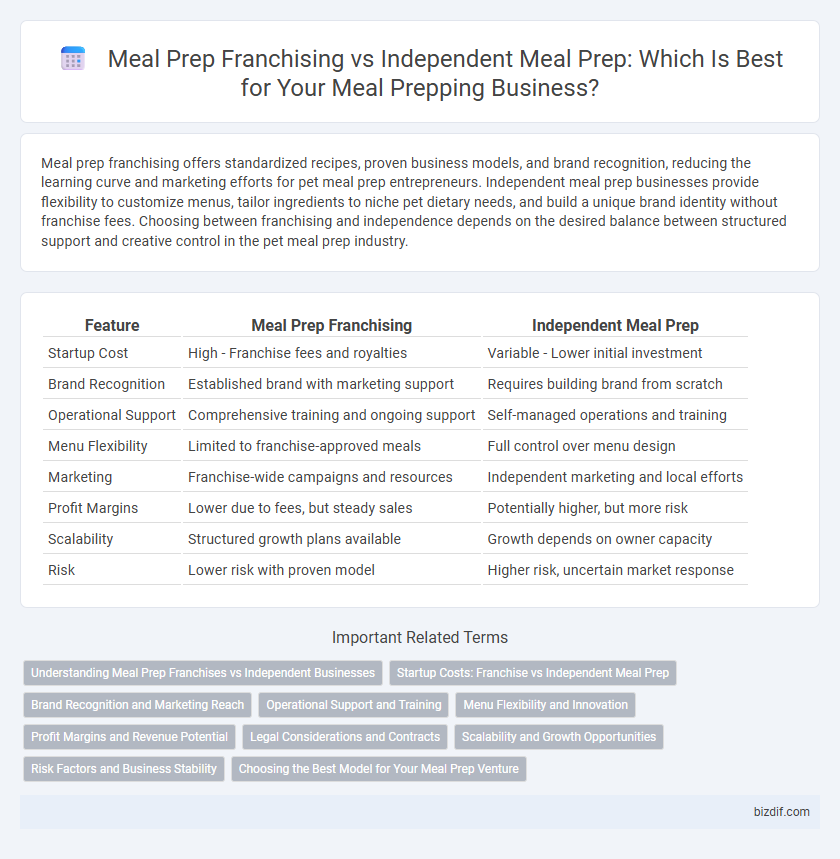 Meal Prep Franchising vs Independent Meal Prep: Which Is Best for Your Meal Prepping Business?

Meal prep franchising offers standardized recipes, proven business models, and brand recognition, reducing the learning curve and marketing efforts for pet meal prep entrepreneurs. Independent meal prep businesses provide flexibility to customize menus, tailor ingredients to niche pet dietary needs, and build a unique brand identity without franchise fees. Choosing between franchising and independence depends on the desired balance between structured support and creative control in the pet meal prep industry.

| Feature | Meal Prep Franchising | Independent Meal Prep |
|---|---|---|
| Startup Cost | High - Franchise fees and royalties | Variable - Lower initial investment |
| Brand Recognition | Established brand with marketing support | Requires building brand from scratch |
| Operational Support | Comprehensive training and ongoing support | Self-managed operations and training |
| Menu Flexibility | Limited to franchise-approved meals | Full control over menu design |
| Marketing | Franchise-wide campaigns and resources | Independent marketing and local efforts |
| Profit Margins | Lower due to fees, but steady sales | Potentially higher, but more risk |
| Scalability | Structured growth plans available | Growth depends on owner capacity |
| Risk | Lower risk with proven model | Higher risk, uncertain market response |

Important Related Terms

Understanding Meal Prep Franchises vs Independent Businesses
Startup Costs: Franchise vs Independent Meal Prep
Brand Recognition and Marketing Reach
Operational Support and Training
Menu Flexibility and Innovation
Profit Margins and Revenue Potential
Legal Considerations and Contracts
Scalability and Growth Opportunities
Risk Factors and Business Stability
Choosing the Best Model for Your Meal Prep Venture

bizdif.com