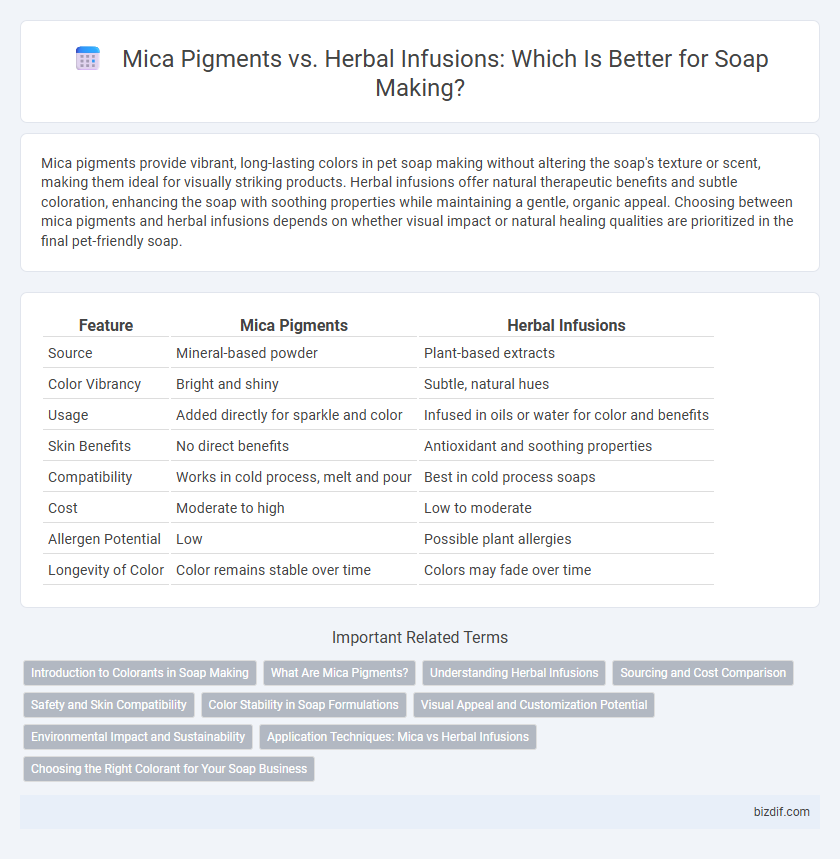 Mica Pigments vs. Herbal Infusions: Which Is Better for Soap Making?

Mica pigments provide vibrant, long-lasting colors in pet soap making without altering the soap's texture or scent, making them ideal for visually striking products. Herbal infusions offer natural therapeutic benefits and subtle coloration, enhancing the soap with soothing properties while maintaining a gentle, organic appeal. Choosing between mica pigments and herbal infusions depends on whether visual impact or natural healing qualities are prioritized in the final pet-friendly soap.

| Feature | Mica Pigments | Herbal Infusions |
|---|---|---|
| Source | Mineral-based powder | Plant-based extracts |
| Color Vibrancy | Bright and shiny | Subtle, natural hues |
| Usage | Added directly for sparkle and color | Infused in oils or water for color and benefits |
| Skin Benefits | No direct benefits | Antioxidant and soothing properties |
| Compatibility | Works in cold process, melt and pour | Best in cold process soaps |
| Cost | Moderate to high | Low to moderate |
| Allergen Potential | Low | Possible plant allergies |
| Longevity of Color | Color remains stable over time | Colors may fade over time |

Important Related Terms

Introduction to Colorants in Soap Making
What Are Mica Pigments?
Understanding Herbal Infusions
Sourcing and Cost Comparison
Safety and Skin Compatibility
Color Stability in Soap Formulations
Visual Appeal and Customization Potential
Environmental Impact and Sustainability
Application Techniques: Mica vs Herbal Infusions
Choosing the Right Colorant for Your Soap Business

bizdif.com