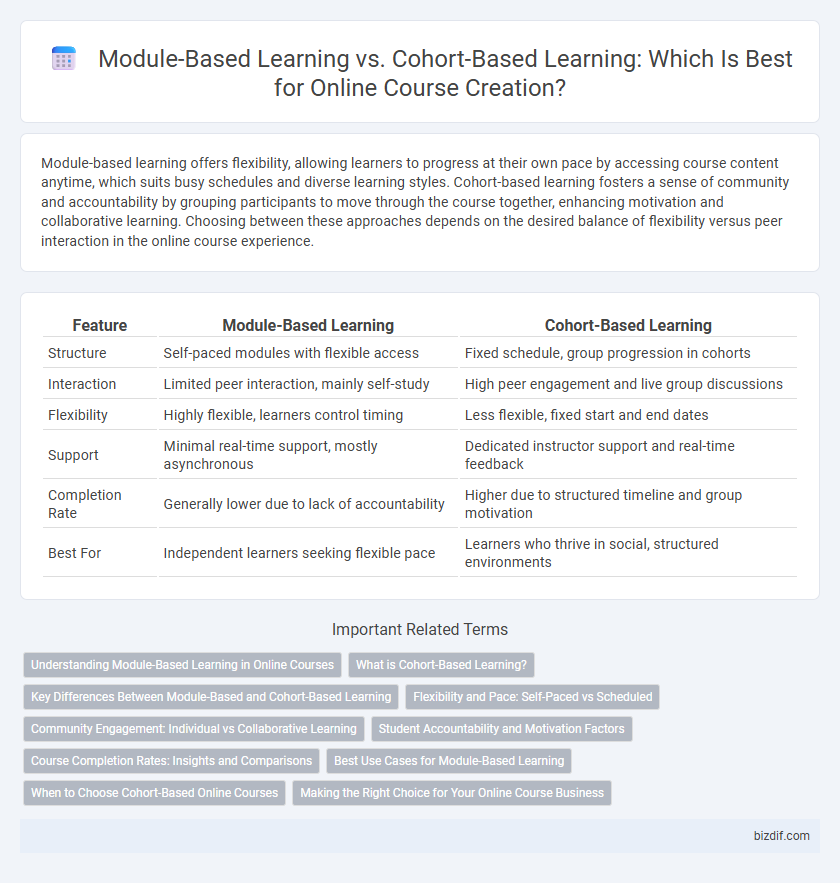 Module-Based Learning vs. Cohort-Based Learning: Which Is Best for Online Course Creation?

Module-based learning offers flexibility, allowing learners to progress at their own pace by accessing course content anytime, which suits busy schedules and diverse learning styles. Cohort-based learning fosters a sense of community and accountability by grouping participants to move through the course together, enhancing motivation and collaborative learning. Choosing between these approaches depends on the desired balance of flexibility versus peer interaction in the online course experience.

| Feature | Module-Based Learning | Cohort-Based Learning |
|---|---|---|
| Structure | Self-paced modules with flexible access | Fixed schedule, group progression in cohorts |
| Interaction | Limited peer interaction, mainly self-study | High peer engagement and live group discussions |
| Flexibility | Highly flexible, learners control timing | Less flexible, fixed start and end dates |
| Support | Minimal real-time support, mostly asynchronous | Dedicated instructor support and real-time feedback |
| Completion Rate | Generally lower due to lack of accountability | Higher due to structured timeline and group motivation |
| Best For | Independent learners seeking flexible pace | Learners who thrive in social, structured environments |

Important Related Terms

Understanding Module-Based Learning in Online Courses
What is Cohort-Based Learning?
Key Differences Between Module-Based and Cohort-Based Learning
Flexibility and Pace: Self-Paced vs Scheduled
Community Engagement: Individual vs Collaborative Learning
Student Accountability and Motivation Factors
Course Completion Rates: Insights and Comparisons
Best Use Cases for Module-Based Learning
When to Choose Cohort-Based Online Courses
Making the Right Choice for Your Online Course Business

bizdif.com