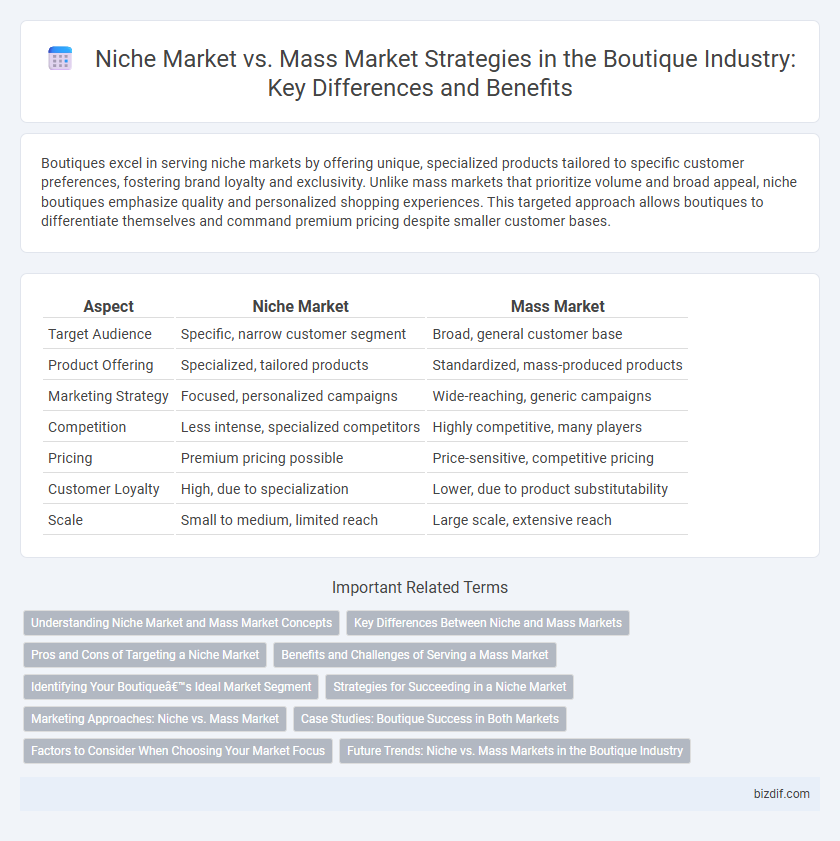 Niche Market vs. Mass Market Strategies in the Boutique Industry: Key Differences and Benefits

Boutiques excel in serving niche markets by offering unique, specialized products tailored to specific customer preferences, fostering brand loyalty and exclusivity. Unlike mass markets that prioritize volume and broad appeal, niche boutiques emphasize quality and personalized shopping experiences. This targeted approach allows boutiques to differentiate themselves and command premium pricing despite smaller customer bases.

| Aspect | Niche Market | Mass Market |
|---|---|---|
| Target Audience | Specific, narrow customer segment | Broad, general customer base |
| Product Offering | Specialized, tailored products | Standardized, mass-produced products |
| Marketing Strategy | Focused, personalized campaigns | Wide-reaching, generic campaigns |
| Competition | Less intense, specialized competitors | Highly competitive, many players |
| Pricing | Premium pricing possible | Price-sensitive, competitive pricing |
| Customer Loyalty | High, due to specialization | Lower, due to product substitutability |
| Scale | Small to medium, limited reach | Large scale, extensive reach |

Important Related Terms

Understanding Niche Market and Mass Market Concepts
Key Differences Between Niche and Mass Markets
Pros and Cons of Targeting a Niche Market
Benefits and Challenges of Serving a Mass Market
Identifying Your Boutiqueâ€™s Ideal Market Segment
Strategies for Succeeding in a Niche Market
Marketing Approaches: Niche vs. Mass Market
Case Studies: Boutique Success in Both Markets
Factors to Consider When Choosing Your Market Focus
Future Trends: Niche vs. Mass Markets in the Boutique Industry

bizdif.com