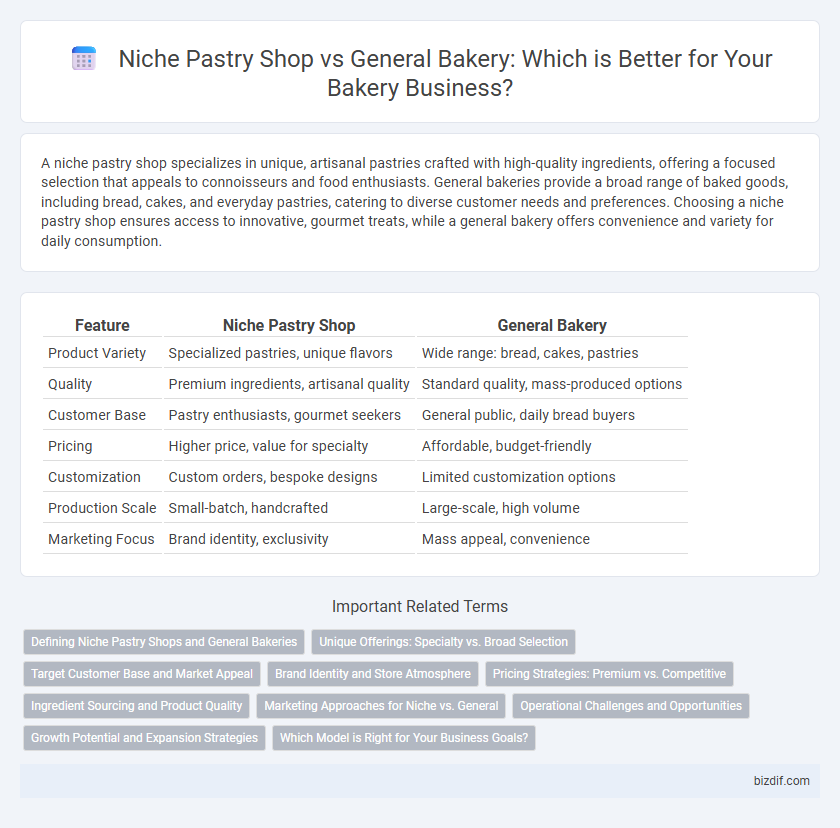 Niche Pastry Shop vs General Bakery: Which is Better for Your Bakery Business?

A niche pastry shop specializes in unique, artisanal pastries crafted with high-quality ingredients, offering a focused selection that appeals to connoisseurs and food enthusiasts. General bakeries provide a broad range of baked goods, including bread, cakes, and everyday pastries, catering to diverse customer needs and preferences. Choosing a niche pastry shop ensures access to innovative, gourmet treats, while a general bakery offers convenience and variety for daily consumption.

| Feature | Niche Pastry Shop | General Bakery |
|---|---|---|
| Product Variety | Specialized pastries, unique flavors | Wide range: bread, cakes, pastries |
| Quality | Premium ingredients, artisanal quality | Standard quality, mass-produced options |
| Customer Base | Pastry enthusiasts, gourmet seekers | General public, daily bread buyers |
| Pricing | Higher price, value for specialty | Affordable, budget-friendly |
| Customization | Custom orders, bespoke designs | Limited customization options |
| Production Scale | Small-batch, handcrafted | Large-scale, high volume |
| Marketing Focus | Brand identity, exclusivity | Mass appeal, convenience |

Important Related Terms

Defining Niche Pastry Shops and General Bakeries
Unique Offerings: Specialty vs. Broad Selection
Target Customer Base and Market Appeal
Brand Identity and Store Atmosphere
Pricing Strategies: Premium vs. Competitive
Ingredient Sourcing and Product Quality
Marketing Approaches for Niche vs. General
Operational Challenges and Opportunities
Growth Potential and Expansion Strategies
Which Model is Right for Your Business Goals?

bizdif.com