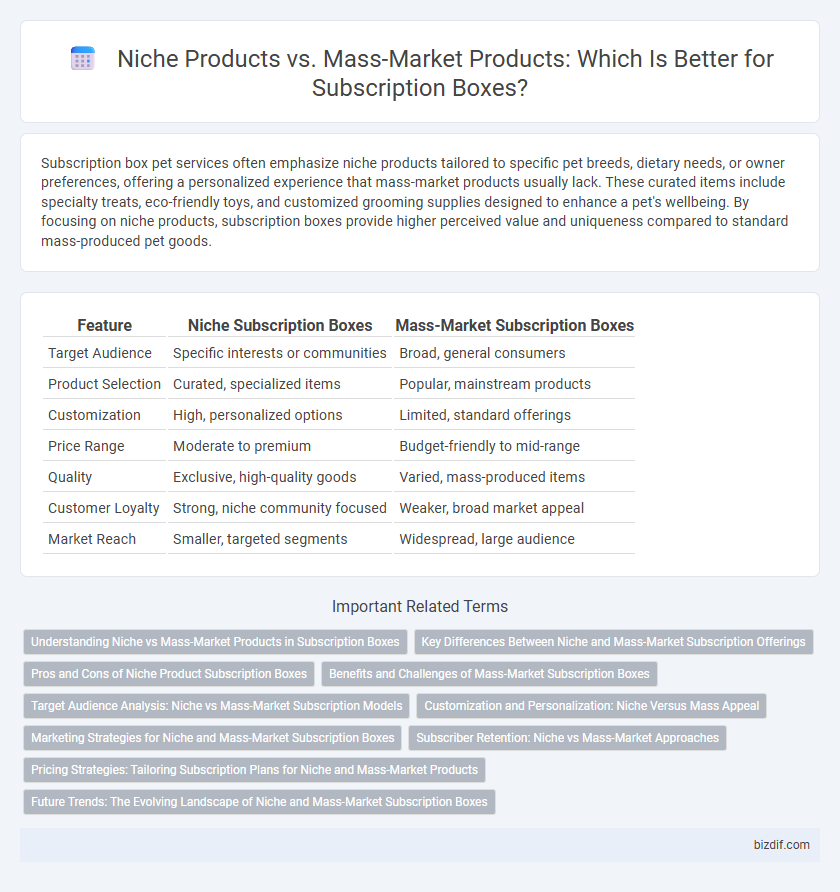 Niche Products vs. Mass-Market Products: Which Is Better for Subscription Boxes?

Subscription box pet services often emphasize niche products tailored to specific pet breeds, dietary needs, or owner preferences, offering a personalized experience that mass-market products usually lack. These curated items include specialty treats, eco-friendly toys, and customized grooming supplies designed to enhance a pet's wellbeing. By focusing on niche products, subscription boxes provide higher perceived value and uniqueness compared to standard mass-produced pet goods.

| Feature | Niche Subscription Boxes | Mass-Market Subscription Boxes |
|---|---|---|
| Target Audience | Specific interests or communities | Broad, general consumers |
| Product Selection | Curated, specialized items | Popular, mainstream products |
| Customization | High, personalized options | Limited, standard offerings |
| Price Range | Moderate to premium | Budget-friendly to mid-range |
| Quality | Exclusive, high-quality goods | Varied, mass-produced items |
| Customer Loyalty | Strong, niche community focused | Weaker, broad market appeal |
| Market Reach | Smaller, targeted segments | Widespread, large audience |

Important Related Terms

Understanding Niche vs Mass-Market Products in Subscription Boxes
Key Differences Between Niche and Mass-Market Subscription Offerings
Pros and Cons of Niche Product Subscription Boxes
Benefits and Challenges of Mass-Market Subscription Boxes
Target Audience Analysis: Niche vs Mass-Market Subscription Models
Customization and Personalization: Niche Versus Mass Appeal
Marketing Strategies for Niche and Mass-Market Subscription Boxes
Subscriber Retention: Niche vs Mass-Market Approaches
Pricing Strategies: Tailoring Subscription Plans for Niche and Mass-Market Products
Future Trends: The Evolving Landscape of Niche and Mass-Market Subscription Boxes

bizdif.com