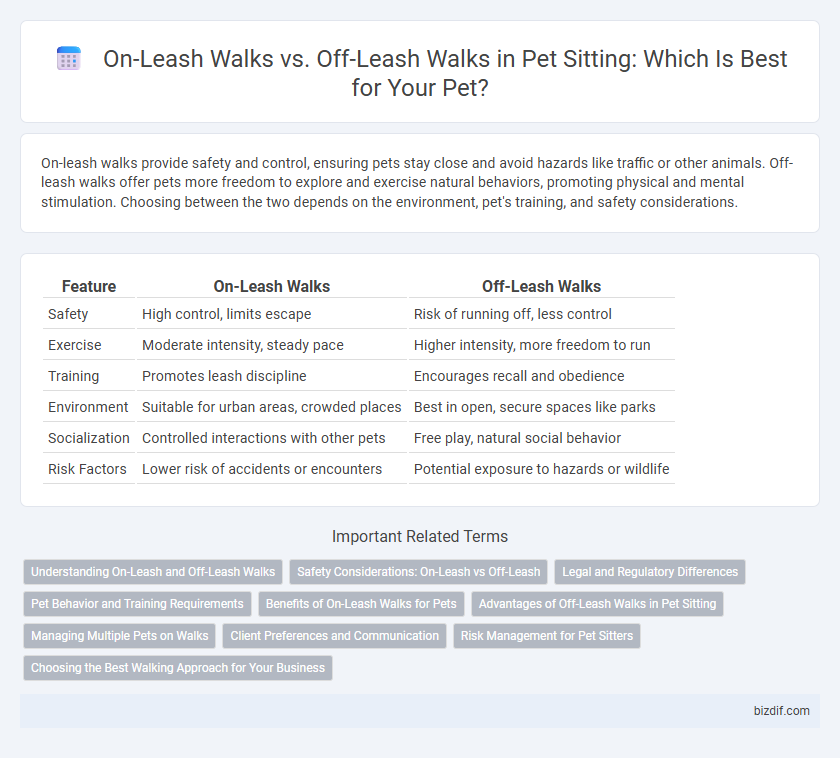 On-Leash Walks vs. Off-Leash Walks in Pet Sitting: Which Is Best for Your Pet?

On-leash walks provide safety and control, ensuring pets stay close and avoid hazards like traffic or other animals. Off-leash walks offer pets more freedom to explore and exercise natural behaviors, promoting physical and mental stimulation. Choosing between the two depends on the environment, pet's training, and safety considerations.

| Feature | On-Leash Walks | Off-Leash Walks |
|---|---|---|
| Safety | High control, limits escape | Risk of running off, less control |
| Exercise | Moderate intensity, steady pace | Higher intensity, more freedom to run |
| Training | Promotes leash discipline | Encourages recall and obedience |
| Environment | Suitable for urban areas, crowded places | Best in open, secure spaces like parks |
| Socialization | Controlled interactions with other pets | Free play, natural social behavior |
| Risk Factors | Lower risk of accidents or encounters | Potential exposure to hazards or wildlife |

Important Related Terms

Understanding On-Leash and Off-Leash Walks
Safety Considerations: On-Leash vs Off-Leash
Legal and Regulatory Differences
Pet Behavior and Training Requirements
Benefits of On-Leash Walks for Pets
Advantages of Off-Leash Walks in Pet Sitting
Managing Multiple Pets on Walks
Client Preferences and Communication
Risk Management for Pet Sitters
Choosing the Best Walking Approach for Your Business

bizdif.com