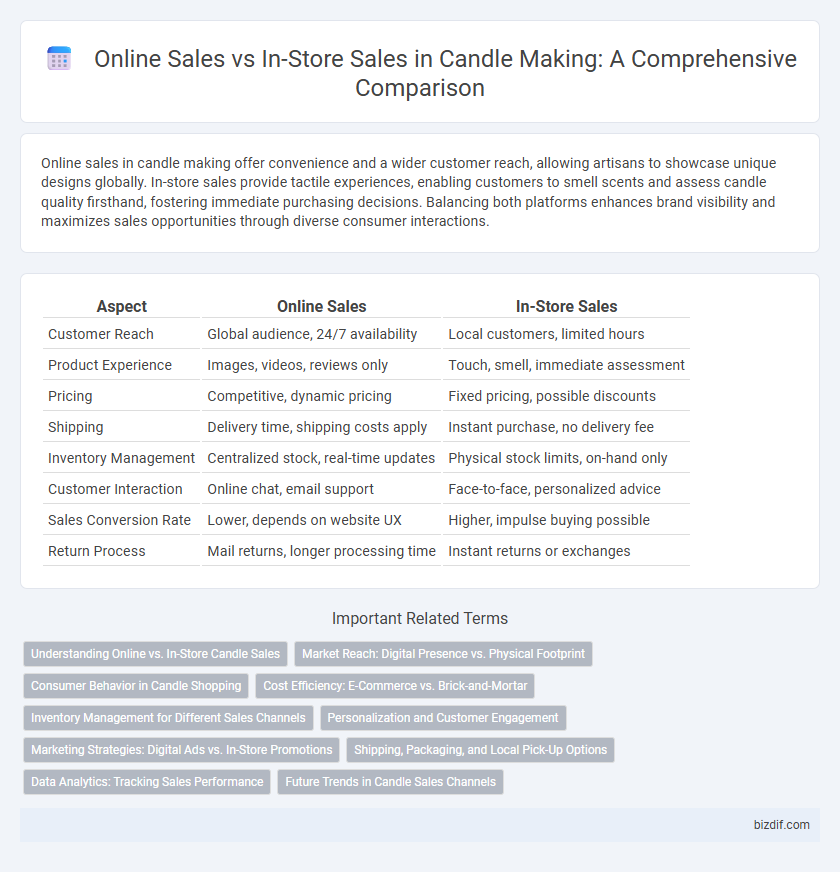 Online Sales vs In-Store Sales in Candle Making: A Comprehensive Comparison

Online sales in candle making offer convenience and a wider customer reach, allowing artisans to showcase unique designs globally. In-store sales provide tactile experiences, enabling customers to smell scents and assess candle quality firsthand, fostering immediate purchasing decisions. Balancing both platforms enhances brand visibility and maximizes sales opportunities through diverse consumer interactions.

| Aspect | Online Sales | In-Store Sales |
|---|---|---|
| Customer Reach | Global audience, 24/7 availability | Local customers, limited hours |
| Product Experience | Images, videos, reviews only | Touch, smell, immediate assessment |
| Pricing | Competitive, dynamic pricing | Fixed pricing, possible discounts |
| Shipping | Delivery time, shipping costs apply | Instant purchase, no delivery fee |
| Inventory Management | Centralized stock, real-time updates | Physical stock limits, on-hand only |
| Customer Interaction | Online chat, email support | Face-to-face, personalized advice |
| Sales Conversion Rate | Lower, depends on website UX | Higher, impulse buying possible |
| Return Process | Mail returns, longer processing time | Instant returns or exchanges |

Important Related Terms

Understanding Online vs. In-Store Candle Sales
Market Reach: Digital Presence vs. Physical Footprint
Consumer Behavior in Candle Shopping
Cost Efficiency: E-Commerce vs. Brick-and-Mortar
Inventory Management for Different Sales Channels
Personalization and Customer Engagement
Marketing Strategies: Digital Ads vs. In-Store Promotions
Shipping, Packaging, and Local Pick-Up Options
Data Analytics: Tracking Sales Performance
Future Trends in Candle Sales Channels

bizdif.com