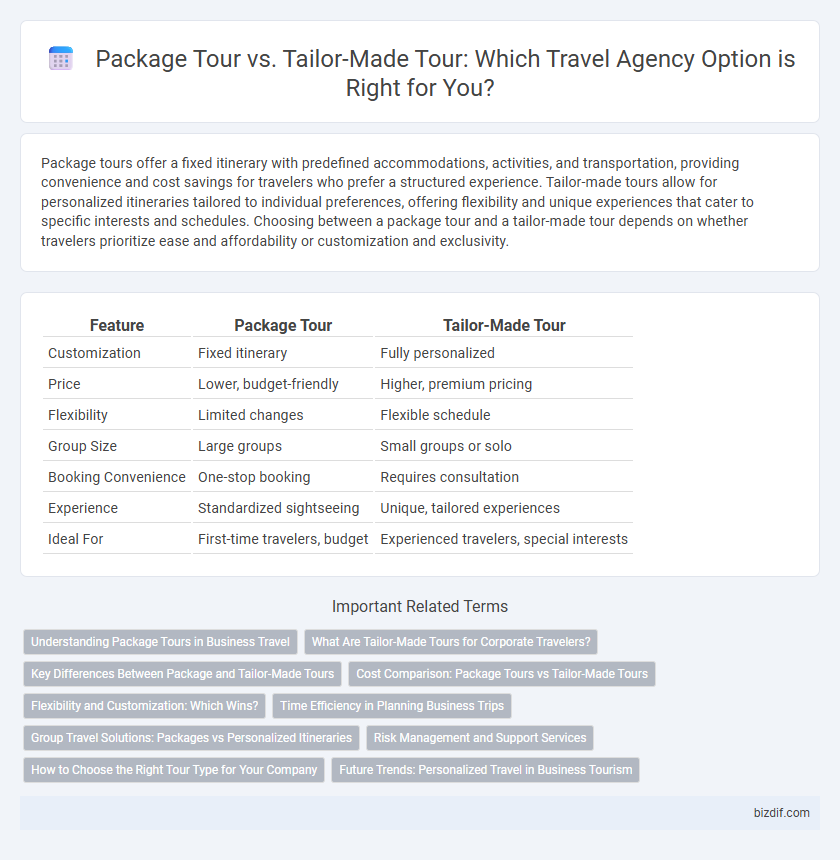 Package Tour vs. Tailor-Made Tour: Which Travel Agency Option is Right for You?

Package tours offer a fixed itinerary with predefined accommodations, activities, and transportation, providing convenience and cost savings for travelers who prefer a structured experience. Tailor-made tours allow for personalized itineraries tailored to individual preferences, offering flexibility and unique experiences that cater to specific interests and schedules. Choosing between a package tour and a tailor-made tour depends on whether travelers prioritize ease and affordability or customization and exclusivity.

| Feature | Package Tour | Tailor-Made Tour |
|---|---|---|
| Customization | Fixed itinerary | Fully personalized |
| Price | Lower, budget-friendly | Higher, premium pricing |
| Flexibility | Limited changes | Flexible schedule |
| Group Size | Large groups | Small groups or solo |
| Booking Convenience | One-stop booking | Requires consultation |
| Experience | Standardized sightseeing | Unique, tailored experiences |
| Ideal For | First-time travelers, budget | Experienced travelers, special interests |

Important Related Terms

Understanding Package Tours in Business Travel
What Are Tailor-Made Tours for Corporate Travelers?
Key Differences Between Package and Tailor-Made Tours
Cost Comparison: Package Tours vs Tailor-Made Tours
Flexibility and Customization: Which Wins?
Time Efficiency in Planning Business Trips
Group Travel Solutions: Packages vs Personalized Itineraries
Risk Management and Support Services
How to Choose the Right Tour Type for Your Company
Future Trends: Personalized Travel in Business Tourism

bizdif.com