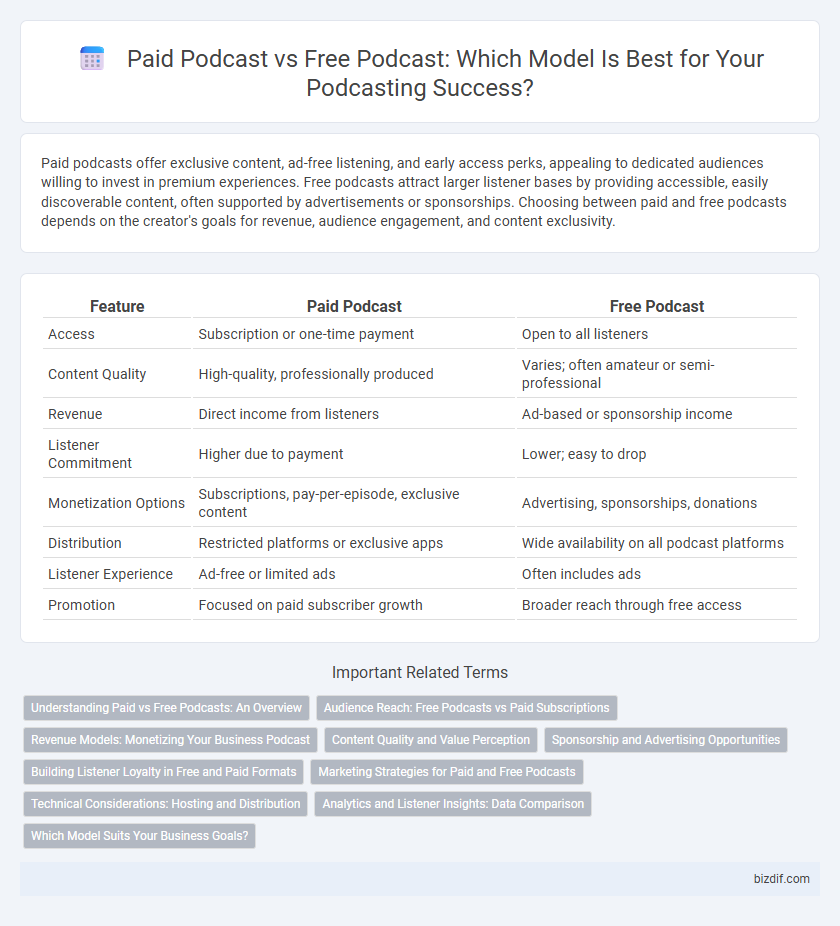 Paid Podcast vs Free Podcast: Which Model Is Best for Your Podcasting Success?

Paid podcasts offer exclusive content, ad-free listening, and early access perks, appealing to dedicated audiences willing to invest in premium experiences. Free podcasts attract larger listener bases by providing accessible, easily discoverable content, often supported by advertisements or sponsorships. Choosing between paid and free podcasts depends on the creator's goals for revenue, audience engagement, and content exclusivity.

| Feature | Paid Podcast | Free Podcast |
|---|---|---|
| Access | Subscription or one-time payment | Open to all listeners |
| Content Quality | High-quality, professionally produced | Varies; often amateur or semi-professional |
| Revenue | Direct income from listeners | Ad-based or sponsorship income |
| Listener Commitment | Higher due to payment | Lower; easy to drop |
| Monetization Options | Subscriptions, pay-per-episode, exclusive content | Advertising, sponsorships, donations |
| Distribution | Restricted platforms or exclusive apps | Wide availability on all podcast platforms |
| Listener Experience | Ad-free or limited ads | Often includes ads |
| Promotion | Focused on paid subscriber growth | Broader reach through free access |

Important Related Terms

Understanding Paid vs Free Podcasts: An Overview
Audience Reach: Free Podcasts vs Paid Subscriptions
Revenue Models: Monetizing Your Business Podcast
Content Quality and Value Perception
Sponsorship and Advertising Opportunities
Building Listener Loyalty in Free and Paid Formats
Marketing Strategies for Paid and Free Podcasts
Technical Considerations: Hosting and Distribution
Analytics and Listener Insights: Data Comparison
Which Model Suits Your Business Goals?

bizdif.com