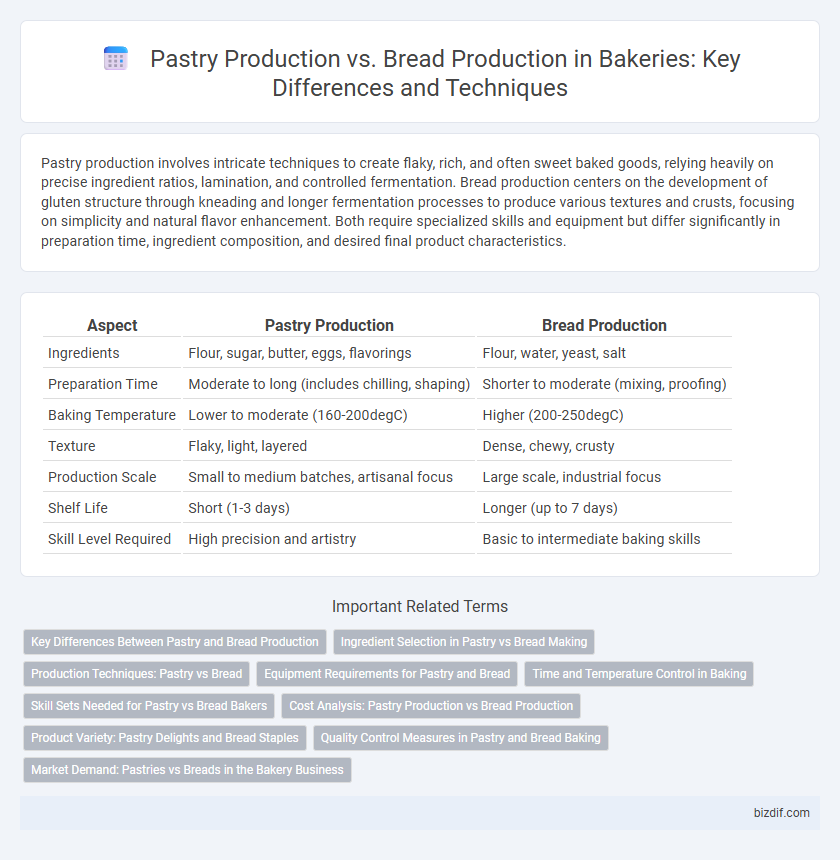 Pastry Production vs. Bread Production in Bakeries: Key Differences and Techniques

Pastry production involves intricate techniques to create flaky, rich, and often sweet baked goods, relying heavily on precise ingredient ratios, lamination, and controlled fermentation. Bread production centers on the development of gluten structure through kneading and longer fermentation processes to produce various textures and crusts, focusing on simplicity and natural flavor enhancement. Both require specialized skills and equipment but differ significantly in preparation time, ingredient composition, and desired final product characteristics.

| Aspect | Pastry Production | Bread Production |
|---|---|---|
| Ingredients | Flour, sugar, butter, eggs, flavorings | Flour, water, yeast, salt |
| Preparation Time | Moderate to long (includes chilling, shaping) | Shorter to moderate (mixing, proofing) |
| Baking Temperature | Lower to moderate (160-200degC) | Higher (200-250degC) |
| Texture | Flaky, light, layered | Dense, chewy, crusty |
| Production Scale | Small to medium batches, artisanal focus | Large scale, industrial focus |
| Shelf Life | Short (1-3 days) | Longer (up to 7 days) |
| Skill Level Required | High precision and artistry | Basic to intermediate baking skills |

Important Related Terms

Key Differences Between Pastry and Bread Production
Ingredient Selection in Pastry vs Bread Making
Production Techniques: Pastry vs Bread
Equipment Requirements for Pastry and Bread
Time and Temperature Control in Baking
Skill Sets Needed for Pastry vs Bread Bakers
Cost Analysis: Pastry Production vs Bread Production
Product Variety: Pastry Delights and Bread Staples
Quality Control Measures in Pastry and Bread Baking
Market Demand: Pastries vs Breads in the Bakery Business

bizdif.com