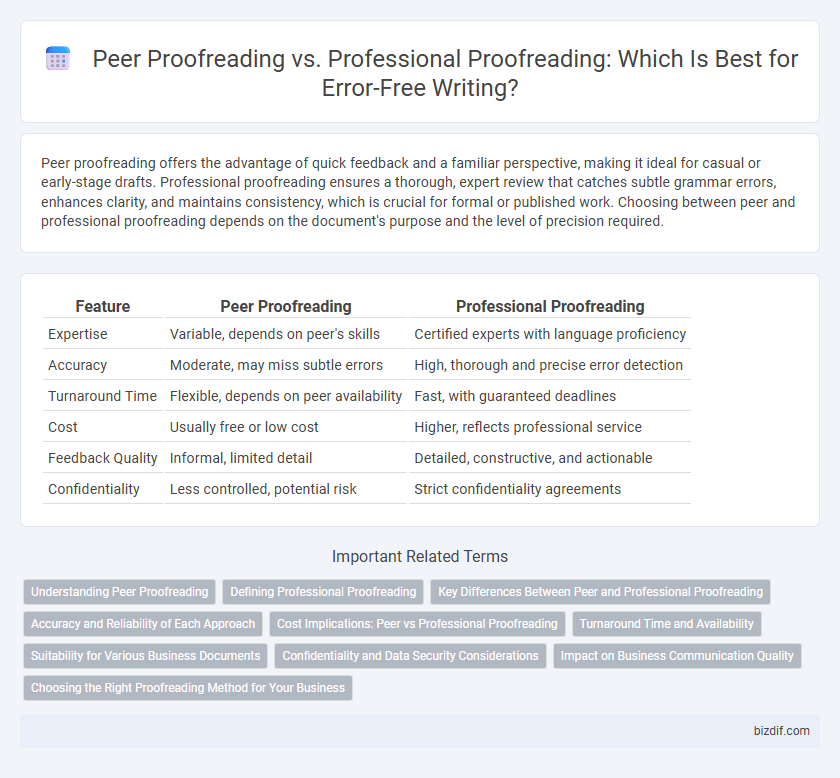 Peer Proofreading vs. Professional Proofreading: Which Is Best for Error-Free Writing?

Peer proofreading offers the advantage of quick feedback and a familiar perspective, making it ideal for casual or early-stage drafts. Professional proofreading ensures a thorough, expert review that catches subtle grammar errors, enhances clarity, and maintains consistency, which is crucial for formal or published work. Choosing between peer and professional proofreading depends on the document's purpose and the level of precision required.

| Feature | Peer Proofreading | Professional Proofreading |
|---|---|---|
| Expertise | Variable, depends on peer's skills | Certified experts with language proficiency |
| Accuracy | Moderate, may miss subtle errors | High, thorough and precise error detection |
| Turnaround Time | Flexible, depends on peer availability | Fast, with guaranteed deadlines |
| Cost | Usually free or low cost | Higher, reflects professional service |
| Feedback Quality | Informal, limited detail | Detailed, constructive, and actionable |
| Confidentiality | Less controlled, potential risk | Strict confidentiality agreements |

Important Related Terms

Understanding Peer Proofreading
Defining Professional Proofreading
Key Differences Between Peer and Professional Proofreading
Accuracy and Reliability of Each Approach
Cost Implications: Peer vs Professional Proofreading
Turnaround Time and Availability
Suitability for Various Business Documents
Confidentiality and Data Security Considerations
Impact on Business Communication Quality
Choosing the Right Proofreading Method for Your Business

bizdif.com