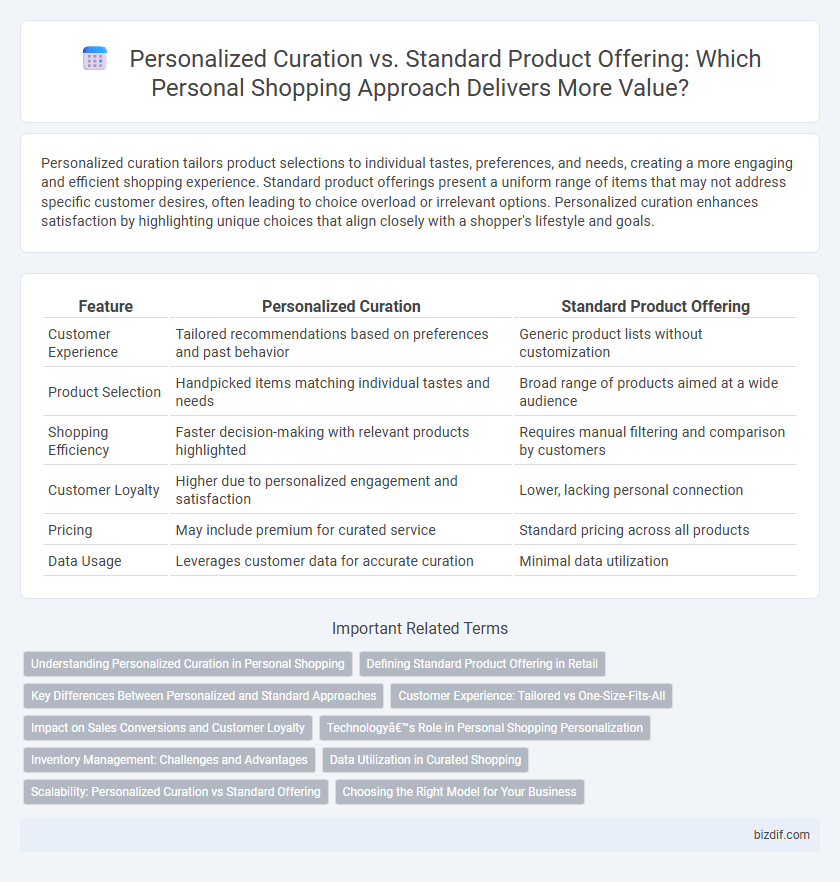 Personalized Curation vs. Standard Product Offering: Which Personal Shopping Approach Delivers More Value?

Personalized curation tailors product selections to individual tastes, preferences, and needs, creating a more engaging and efficient shopping experience. Standard product offerings present a uniform range of items that may not address specific customer desires, often leading to choice overload or irrelevant options. Personalized curation enhances satisfaction by highlighting unique choices that align closely with a shopper's lifestyle and goals.

| Feature | Personalized Curation | Standard Product Offering |
|---|---|---|
| Customer Experience | Tailored recommendations based on preferences and past behavior | Generic product lists without customization |
| Product Selection | Handpicked items matching individual tastes and needs | Broad range of products aimed at a wide audience |
| Shopping Efficiency | Faster decision-making with relevant products highlighted | Requires manual filtering and comparison by customers |
| Customer Loyalty | Higher due to personalized engagement and satisfaction | Lower, lacking personal connection |
| Pricing | May include premium for curated service | Standard pricing across all products |
| Data Usage | Leverages customer data for accurate curation | Minimal data utilization |

Important Related Terms

Understanding Personalized Curation in Personal Shopping
Defining Standard Product Offering in Retail
Key Differences Between Personalized and Standard Approaches
Customer Experience: Tailored vs One-Size-Fits-All
Impact on Sales Conversions and Customer Loyalty
Technologyâ€™s Role in Personal Shopping Personalization
Inventory Management: Challenges and Advantages
Data Utilization in Curated Shopping
Scalability: Personalized Curation vs Standard Offering
Choosing the Right Model for Your Business

bizdif.com