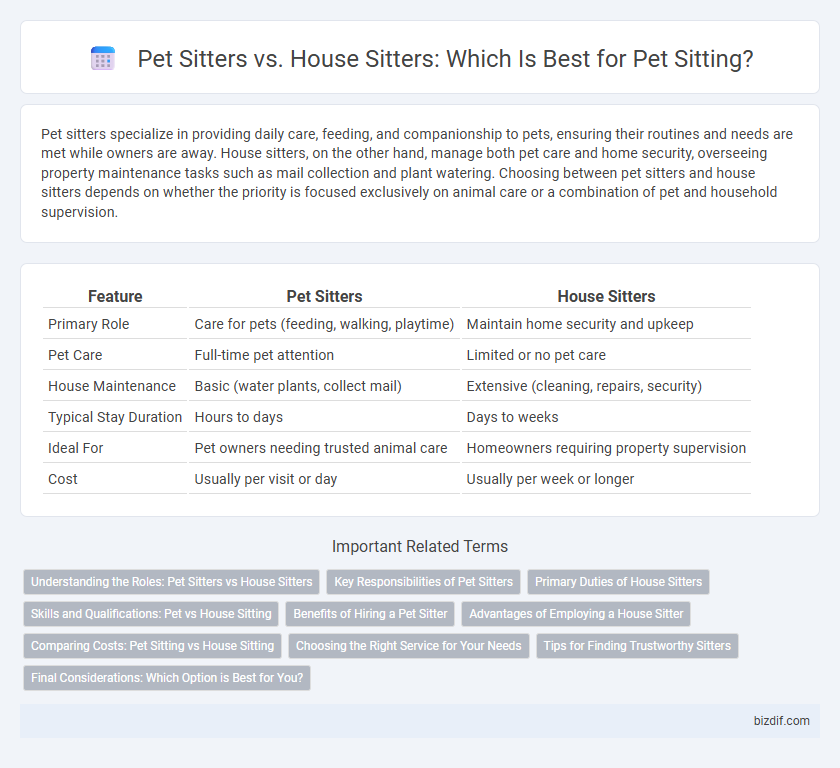 Pet Sitters vs. House Sitters: Which Is Best for Pet Sitting?

Pet sitters specialize in providing daily care, feeding, and companionship to pets, ensuring their routines and needs are met while owners are away. House sitters, on the other hand, manage both pet care and home security, overseeing property maintenance tasks such as mail collection and plant watering. Choosing between pet sitters and house sitters depends on whether the priority is focused exclusively on animal care or a combination of pet and household supervision.

| Feature | Pet Sitters | House Sitters |
|---|---|---|
| Primary Role | Care for pets (feeding, walking, playtime) | Maintain home security and upkeep |
| Pet Care | Full-time pet attention | Limited or no pet care |
| House Maintenance | Basic (water plants, collect mail) | Extensive (cleaning, repairs, security) |
| Typical Stay Duration | Hours to days | Days to weeks |
| Ideal For | Pet owners needing trusted animal care | Homeowners requiring property supervision |
| Cost | Usually per visit or day | Usually per week or longer |

Important Related Terms

Understanding the Roles: Pet Sitters vs House Sitters
Key Responsibilities of Pet Sitters
Primary Duties of House Sitters
Skills and Qualifications: Pet vs House Sitting
Benefits of Hiring a Pet Sitter
Advantages of Employing a House Sitter
Comparing Costs: Pet Sitting vs House Sitting
Choosing the Right Service for Your Needs
Tips for Finding Trustworthy Sitters
Final Considerations: Which Option is Best for You?

bizdif.com