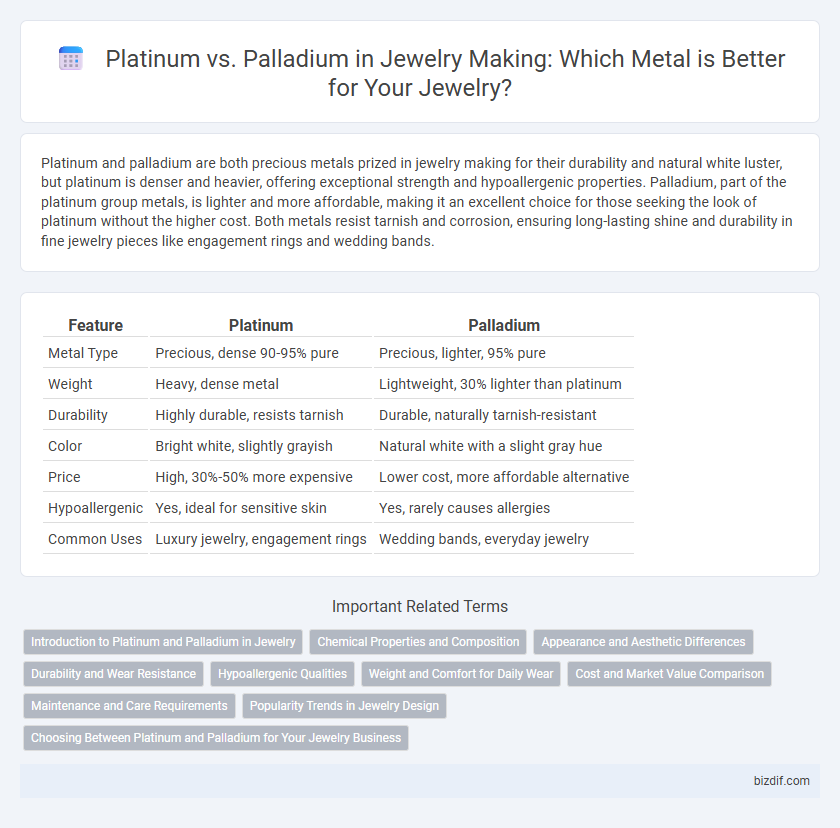 Platinum vs. Palladium in Jewelry Making: Which Metal is Better for Your Jewelry?

Platinum and palladium are both precious metals prized in jewelry making for their durability and natural white luster, but platinum is denser and heavier, offering exceptional strength and hypoallergenic properties. Palladium, part of the platinum group metals, is lighter and more affordable, making it an excellent choice for those seeking the look of platinum without the higher cost. Both metals resist tarnish and corrosion, ensuring long-lasting shine and durability in fine jewelry pieces like engagement rings and wedding bands.

| Feature | Platinum | Palladium |
|---|---|---|
| Metal Type | Precious, dense 90-95% pure | Precious, lighter, 95% pure |
| Weight | Heavy, dense metal | Lightweight, 30% lighter than platinum |
| Durability | Highly durable, resists tarnish | Durable, naturally tarnish-resistant |
| Color | Bright white, slightly grayish | Natural white with a slight gray hue |
| Price | High, 30%-50% more expensive | Lower cost, more affordable alternative |
| Hypoallergenic | Yes, ideal for sensitive skin | Yes, rarely causes allergies |
| Common Uses | Luxury jewelry, engagement rings | Wedding bands, everyday jewelry |

Important Related Terms

Introduction to Platinum and Palladium in Jewelry
Chemical Properties and Composition
Appearance and Aesthetic Differences
Durability and Wear Resistance
Hypoallergenic Qualities
Weight and Comfort for Daily Wear
Cost and Market Value Comparison
Maintenance and Care Requirements
Popularity Trends in Jewelry Design
Choosing Between Platinum and Palladium for Your Jewelry Business

bizdif.com