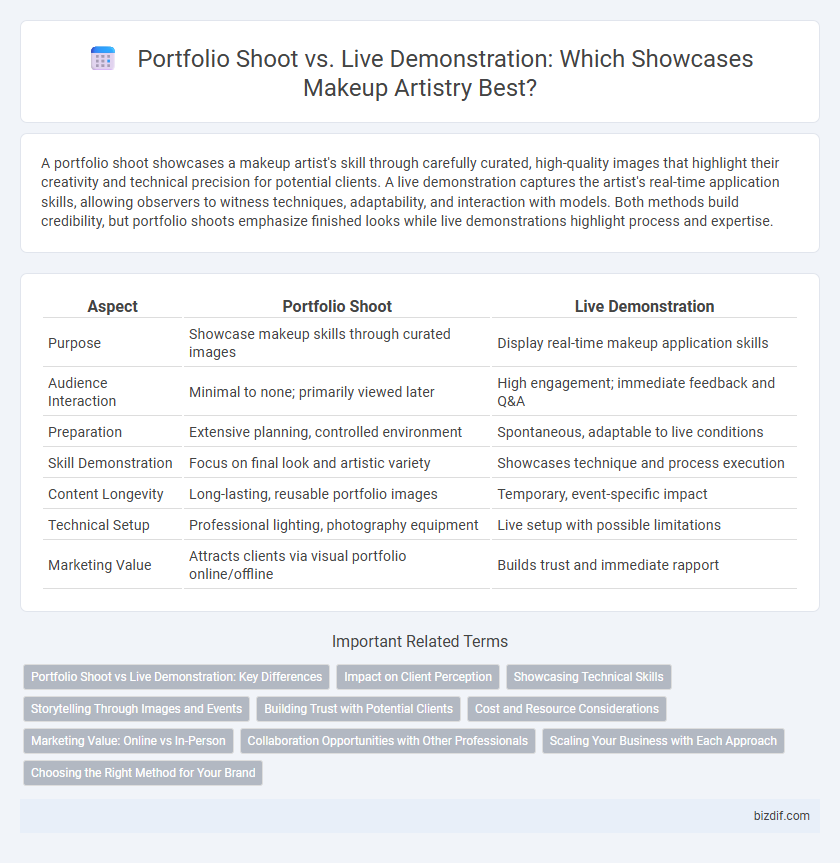 Portfolio Shoot vs. Live Demonstration: Which Showcases Makeup Artistry Best?

A portfolio shoot showcases a makeup artist's skill through carefully curated, high-quality images that highlight their creativity and technical precision for potential clients. A live demonstration captures the artist's real-time application skills, allowing observers to witness techniques, adaptability, and interaction with models. Both methods build credibility, but portfolio shoots emphasize finished looks while live demonstrations highlight process and expertise.

| Aspect | Portfolio Shoot | Live Demonstration |
|---|---|---|
| Purpose | Showcase makeup skills through curated images | Display real-time makeup application skills |
| Audience Interaction | Minimal to none; primarily viewed later | High engagement; immediate feedback and Q&A |
| Preparation | Extensive planning, controlled environment | Spontaneous, adaptable to live conditions |
| Skill Demonstration | Focus on final look and artistic variety | Showcases technique and process execution |
| Content Longevity | Long-lasting, reusable portfolio images | Temporary, event-specific impact |
| Technical Setup | Professional lighting, photography equipment | Live setup with possible limitations |
| Marketing Value | Attracts clients via visual portfolio online/offline | Builds trust and immediate rapport |

Important Related Terms

Portfolio Shoot vs Live Demonstration: Key Differences
Impact on Client Perception
Showcasing Technical Skills
Storytelling Through Images and Events
Building Trust with Potential Clients
Cost and Resource Considerations
Marketing Value: Online vs In-Person
Collaboration Opportunities with Other Professionals
Scaling Your Business with Each Approach
Choosing the Right Method for Your Brand

bizdif.com