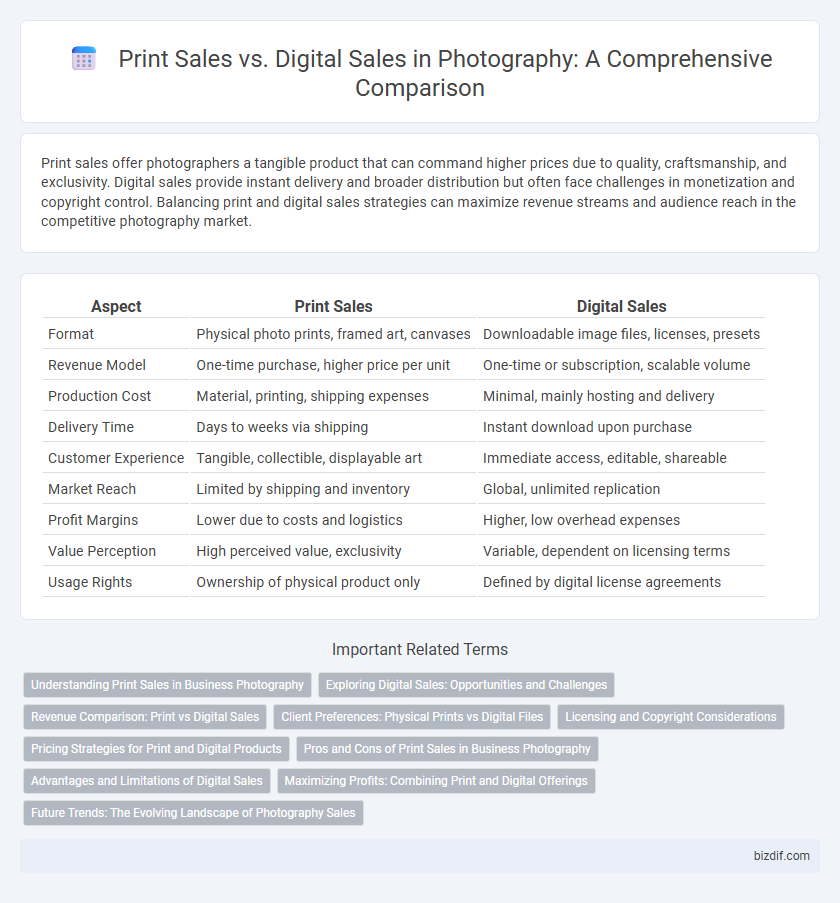 Print Sales vs. Digital Sales in Photography: A Comprehensive Comparison

Print sales offer photographers a tangible product that can command higher prices due to quality, craftsmanship, and exclusivity. Digital sales provide instant delivery and broader distribution but often face challenges in monetization and copyright control. Balancing print and digital sales strategies can maximize revenue streams and audience reach in the competitive photography market.

| Aspect | Print Sales | Digital Sales |
|---|---|---|
| Format | Physical photo prints, framed art, canvases | Downloadable image files, licenses, presets |
| Revenue Model | One-time purchase, higher price per unit | One-time or subscription, scalable volume |
| Production Cost | Material, printing, shipping expenses | Minimal, mainly hosting and delivery |
| Delivery Time | Days to weeks via shipping | Instant download upon purchase |
| Customer Experience | Tangible, collectible, displayable art | Immediate access, editable, shareable |
| Market Reach | Limited by shipping and inventory | Global, unlimited replication |
| Profit Margins | Lower due to costs and logistics | Higher, low overhead expenses |
| Value Perception | High perceived value, exclusivity | Variable, dependent on licensing terms |
| Usage Rights | Ownership of physical product only | Defined by digital license agreements |

Important Related Terms

Understanding Print Sales in Business Photography
Exploring Digital Sales: Opportunities and Challenges
Revenue Comparison: Print vs Digital Sales
Client Preferences: Physical Prints vs Digital Files
Licensing and Copyright Considerations
Pricing Strategies for Print and Digital Products
Pros and Cons of Print Sales in Business Photography
Advantages and Limitations of Digital Sales
Maximizing Profits: Combining Print and Digital Offerings
Future Trends: The Evolving Landscape of Photography Sales

bizdif.com