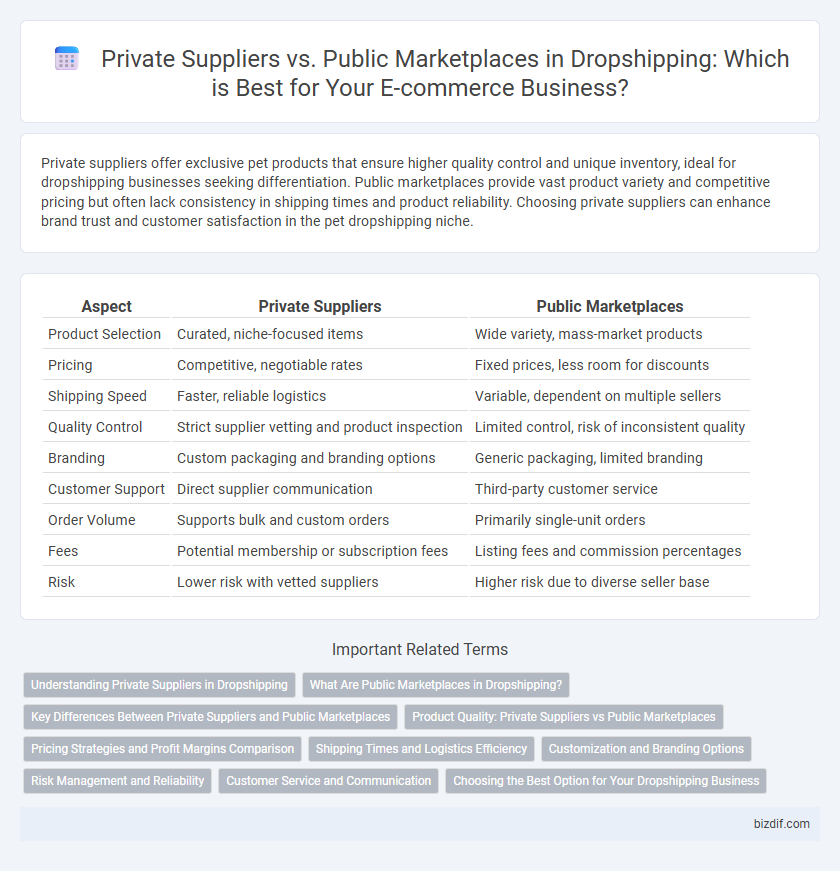 Private Suppliers vs. Public Marketplaces in Dropshipping: Which is Best for Your E-commerce Business?

Private suppliers offer exclusive pet products that ensure higher quality control and unique inventory, ideal for dropshipping businesses seeking differentiation. Public marketplaces provide vast product variety and competitive pricing but often lack consistency in shipping times and product reliability. Choosing private suppliers can enhance brand trust and customer satisfaction in the pet dropshipping niche.

| Aspect | Private Suppliers | Public Marketplaces |
|---|---|---|
| Product Selection | Curated, niche-focused items | Wide variety, mass-market products |
| Pricing | Competitive, negotiable rates | Fixed prices, less room for discounts |
| Shipping Speed | Faster, reliable logistics | Variable, dependent on multiple sellers |
| Quality Control | Strict supplier vetting and product inspection | Limited control, risk of inconsistent quality |
| Branding | Custom packaging and branding options | Generic packaging, limited branding |
| Customer Support | Direct supplier communication | Third-party customer service |
| Order Volume | Supports bulk and custom orders | Primarily single-unit orders |
| Fees | Potential membership or subscription fees | Listing fees and commission percentages |
| Risk | Lower risk with vetted suppliers | Higher risk due to diverse seller base |

Important Related Terms

Understanding Private Suppliers in Dropshipping
What Are Public Marketplaces in Dropshipping?
Key Differences Between Private Suppliers and Public Marketplaces
Product Quality: Private Suppliers vs Public Marketplaces
Pricing Strategies and Profit Margins Comparison
Shipping Times and Logistics Efficiency
Customization and Branding Options
Risk Management and Reliability
Customer Service and Communication
Choosing the Best Option for Your Dropshipping Business

bizdif.com