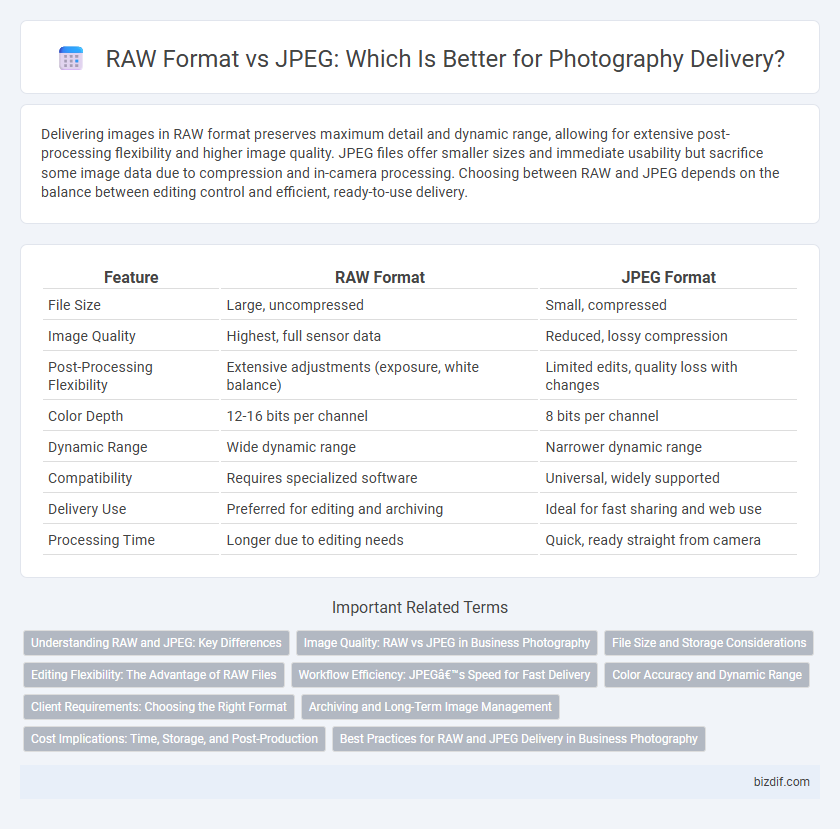 RAW Format vs JPEG: Which Is Better for Photography Delivery?

Delivering images in RAW format preserves maximum detail and dynamic range, allowing for extensive post-processing flexibility and higher image quality. JPEG files offer smaller sizes and immediate usability but sacrifice some image data due to compression and in-camera processing. Choosing between RAW and JPEG depends on the balance between editing control and efficient, ready-to-use delivery.

| Feature | RAW Format | JPEG Format |
|---|---|---|
| File Size | Large, uncompressed | Small, compressed |
| Image Quality | Highest, full sensor data | Reduced, lossy compression |
| Post-Processing Flexibility | Extensive adjustments (exposure, white balance) | Limited edits, quality loss with changes |
| Color Depth | 12-16 bits per channel | 8 bits per channel |
| Dynamic Range | Wide dynamic range | Narrower dynamic range |
| Compatibility | Requires specialized software | Universal, widely supported |
| Delivery Use | Preferred for editing and archiving | Ideal for fast sharing and web use |
| Processing Time | Longer due to editing needs | Quick, ready straight from camera |

Important Related Terms

Understanding RAW and JPEG: Key Differences
Image Quality: RAW vs JPEG in Business Photography
File Size and Storage Considerations
Editing Flexibility: The Advantage of RAW Files
Workflow Efficiency: JPEGâ€™s Speed for Fast Delivery
Color Accuracy and Dynamic Range
Client Requirements: Choosing the Right Format
Archiving and Long-Term Image Management
Cost Implications: Time, Storage, and Post-Production
Best Practices for RAW and JPEG Delivery in Business Photography

bizdif.com