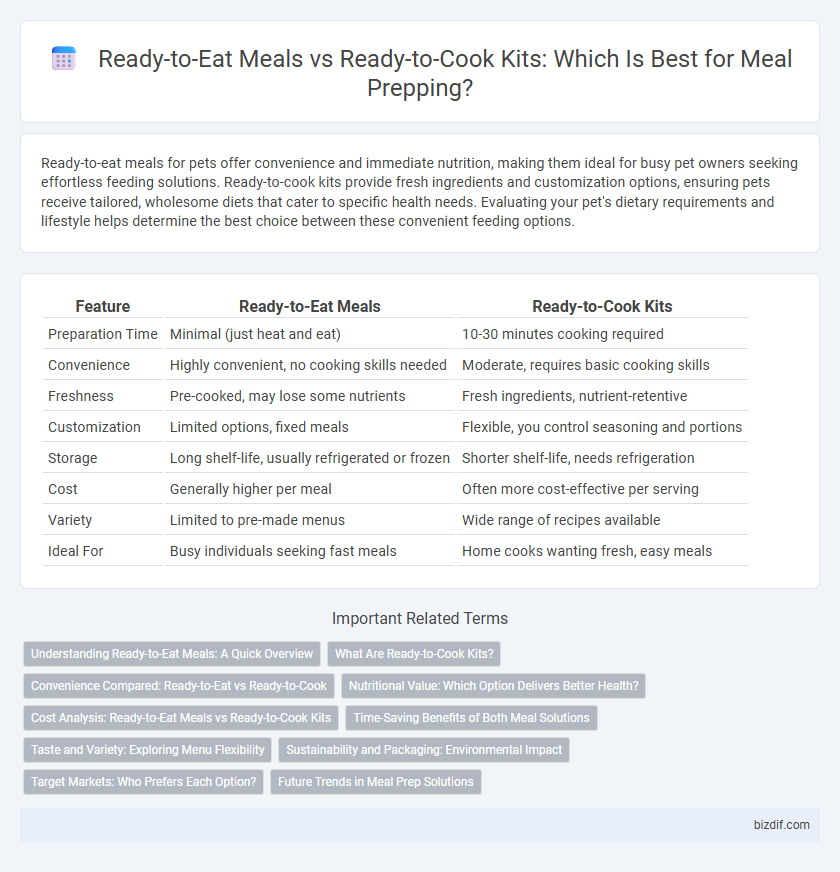 Ready-to-Eat Meals vs Ready-to-Cook Kits: Which Is Best for Meal Prepping?

Ready-to-eat meals for pets offer convenience and immediate nutrition, making them ideal for busy pet owners seeking effortless feeding solutions. Ready-to-cook kits provide fresh ingredients and customization options, ensuring pets receive tailored, wholesome diets that cater to specific health needs. Evaluating your pet's dietary requirements and lifestyle helps determine the best choice between these convenient feeding options.

| Feature | Ready-to-Eat Meals | Ready-to-Cook Kits |
|---|---|---|
| Preparation Time | Minimal (just heat and eat) | 10-30 minutes cooking required |
| Convenience | Highly convenient, no cooking skills needed | Moderate, requires basic cooking skills |
| Freshness | Pre-cooked, may lose some nutrients | Fresh ingredients, nutrient-retentive |
| Customization | Limited options, fixed meals | Flexible, you control seasoning and portions |
| Storage | Long shelf-life, usually refrigerated or frozen | Shorter shelf-life, needs refrigeration |
| Cost | Generally higher per meal | Often more cost-effective per serving |
| Variety | Limited to pre-made menus | Wide range of recipes available |
| Ideal For | Busy individuals seeking fast meals | Home cooks wanting fresh, easy meals |

Important Related Terms

Understanding Ready-to-Eat Meals: A Quick Overview
What Are Ready-to-Cook Kits?
Convenience Compared: Ready-to-Eat vs Ready-to-Cook
Nutritional Value: Which Option Delivers Better Health?
Cost Analysis: Ready-to-Eat Meals vs Ready-to-Cook Kits
Time-Saving Benefits of Both Meal Solutions
Taste and Variety: Exploring Menu Flexibility
Sustainability and Packaging: Environmental Impact
Target Markets: Who Prefers Each Option?
Future Trends in Meal Prep Solutions

bizdif.com