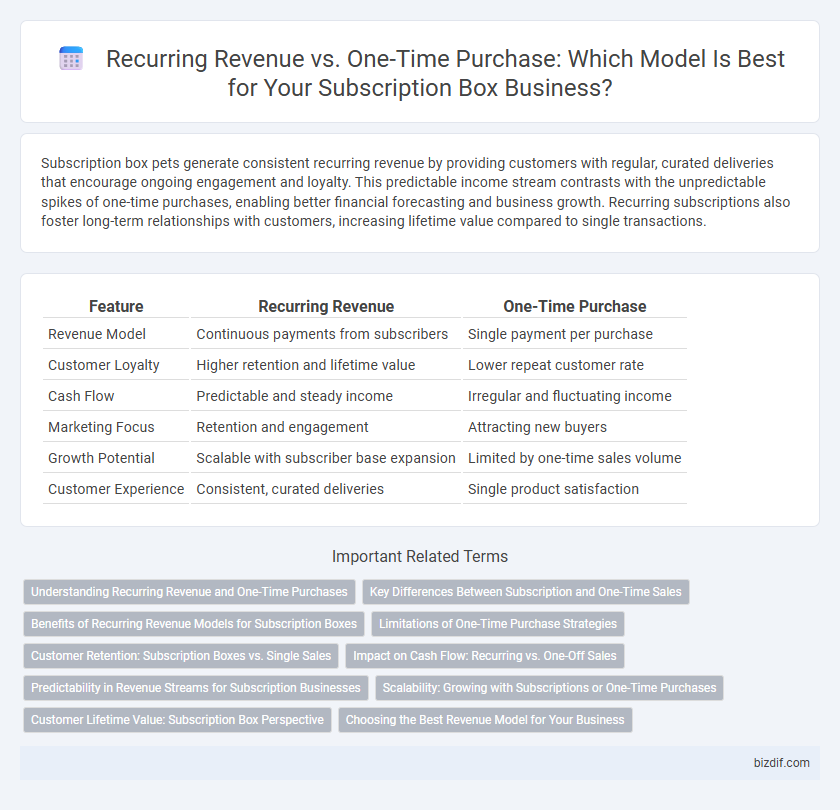 Recurring Revenue vs. One-Time Purchase: Which Model Is Best for Your Subscription Box Business?

Subscription box pets generate consistent recurring revenue by providing customers with regular, curated deliveries that encourage ongoing engagement and loyalty. This predictable income stream contrasts with the unpredictable spikes of one-time purchases, enabling better financial forecasting and business growth. Recurring subscriptions also foster long-term relationships with customers, increasing lifetime value compared to single transactions.

| Feature | Recurring Revenue | One-Time Purchase |
|---|---|---|
| Revenue Model | Continuous payments from subscribers | Single payment per purchase |
| Customer Loyalty | Higher retention and lifetime value | Lower repeat customer rate |
| Cash Flow | Predictable and steady income | Irregular and fluctuating income |
| Marketing Focus | Retention and engagement | Attracting new buyers |
| Growth Potential | Scalable with subscriber base expansion | Limited by one-time sales volume |
| Customer Experience | Consistent, curated deliveries | Single product satisfaction |

Important Related Terms

Understanding Recurring Revenue and One-Time Purchases
Key Differences Between Subscription and One-Time Sales
Benefits of Recurring Revenue Models for Subscription Boxes
Limitations of One-Time Purchase Strategies
Customer Retention: Subscription Boxes vs. Single Sales
Impact on Cash Flow: Recurring vs. One-Off Sales
Predictability in Revenue Streams for Subscription Businesses
Scalability: Growing with Subscriptions or One-Time Purchases
Customer Lifetime Value: Subscription Box Perspective
Choosing the Best Revenue Model for Your Business

bizdif.com