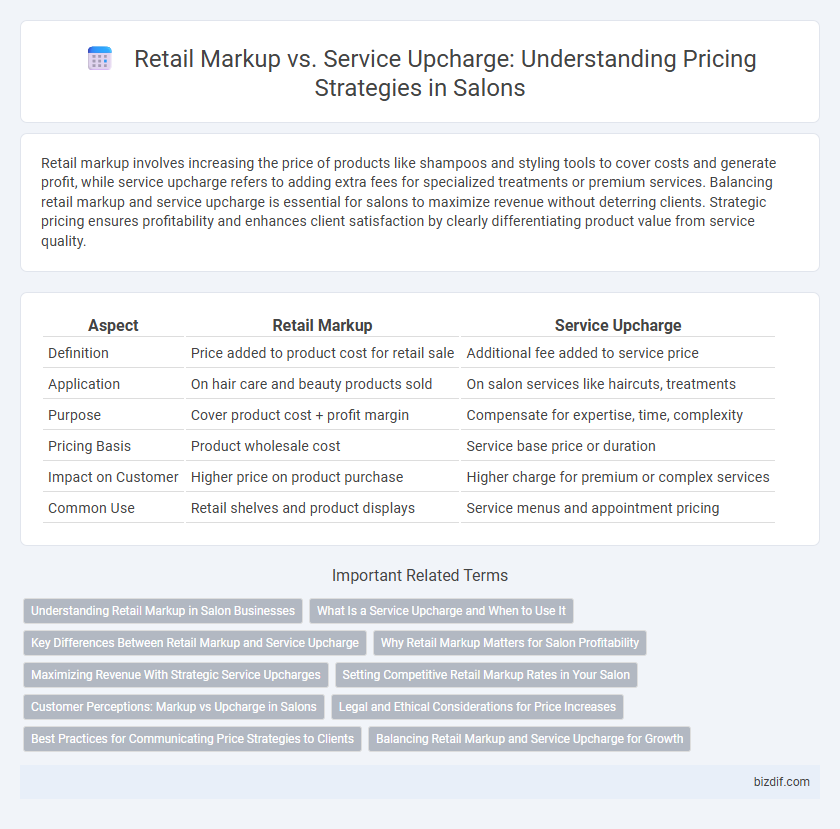 Retail Markup vs. Service Upcharge: Understanding Pricing Strategies in Salons

Retail markup involves increasing the price of products like shampoos and styling tools to cover costs and generate profit, while service upcharge refers to adding extra fees for specialized treatments or premium services. Balancing retail markup and service upcharge is essential for salons to maximize revenue without deterring clients. Strategic pricing ensures profitability and enhances client satisfaction by clearly differentiating product value from service quality.

| Aspect | Retail Markup | Service Upcharge |
|---|---|---|
| Definition | Price added to product cost for retail sale | Additional fee added to service price |
| Application | On hair care and beauty products sold | On salon services like haircuts, treatments |
| Purpose | Cover product cost + profit margin | Compensate for expertise, time, complexity |
| Pricing Basis | Product wholesale cost | Service base price or duration |
| Impact on Customer | Higher price on product purchase | Higher charge for premium or complex services |
| Common Use | Retail shelves and product displays | Service menus and appointment pricing |

Important Related Terms

Understanding Retail Markup in Salon Businesses
What Is a Service Upcharge and When to Use It
Key Differences Between Retail Markup and Service Upcharge
Why Retail Markup Matters for Salon Profitability
Maximizing Revenue With Strategic Service Upcharges
Setting Competitive Retail Markup Rates in Your Salon
Customer Perceptions: Markup vs Upcharge in Salons
Legal and Ethical Considerations for Price Increases
Best Practices for Communicating Price Strategies to Clients
Balancing Retail Markup and Service Upcharge for Growth

bizdif.com